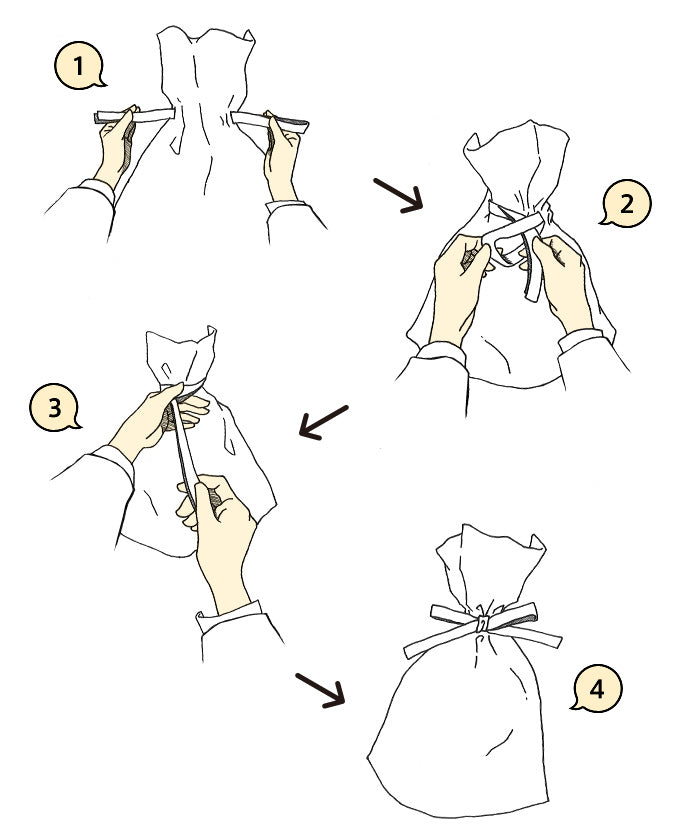 1

2

3

4