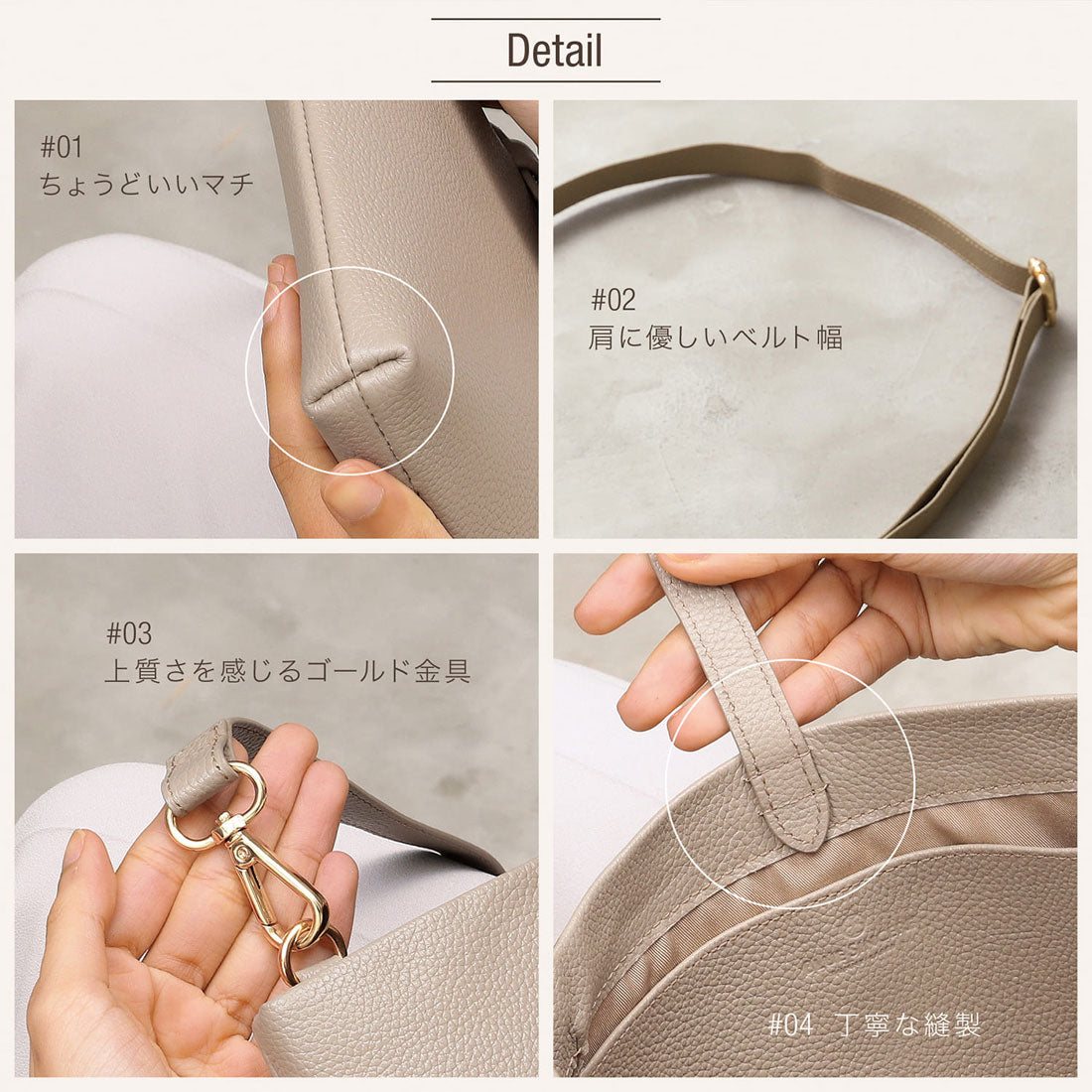 Detail

#01
ちょうどいいマチ

#02
肩に優しいベルト幅

#03
上質さを感じるゴールド金具

#04 丁寧な縫製