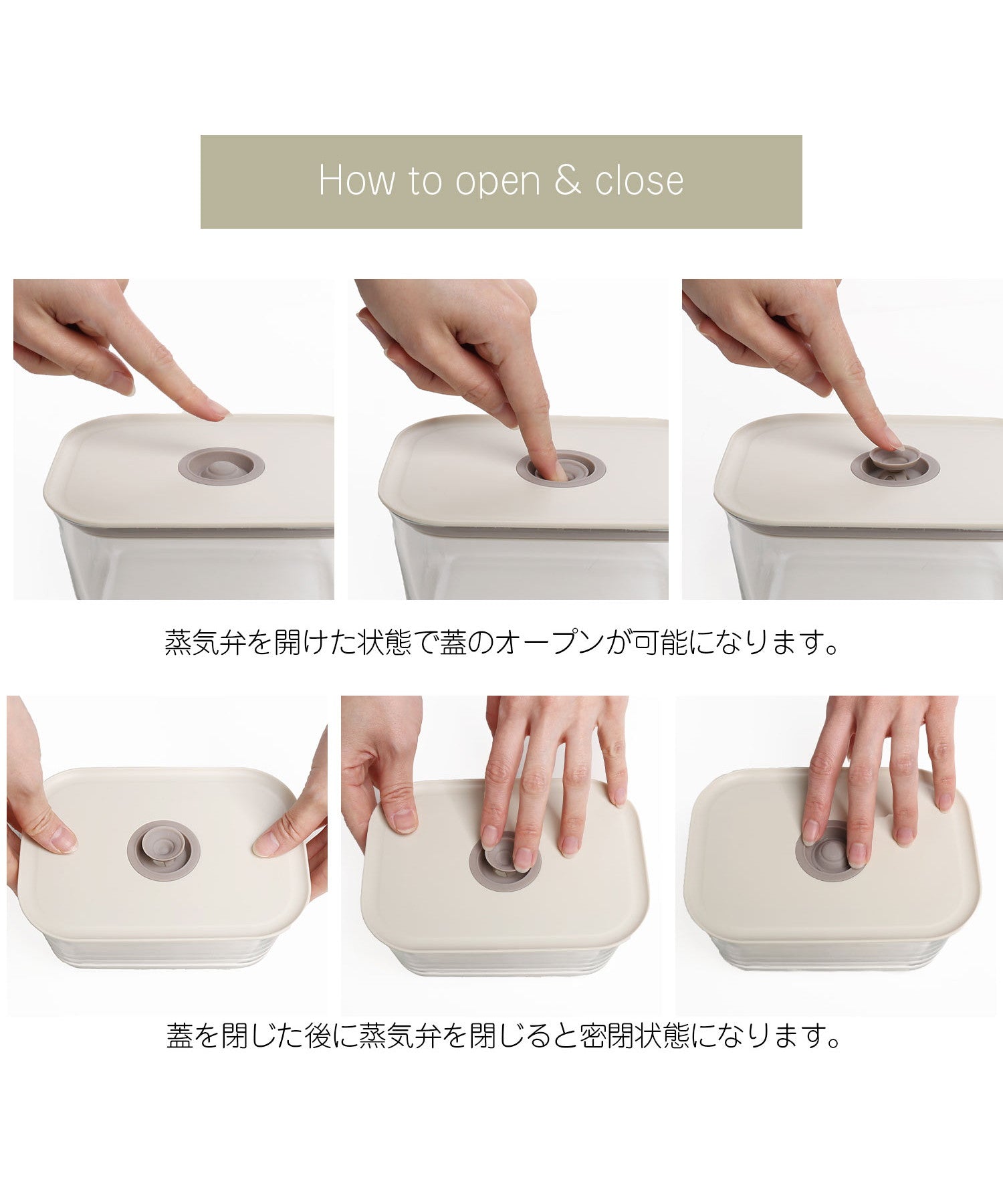 How to open & close

蒸気弁を開けた状態で蓋のオープンが可能になります。

蓋を閉じた後に蒸気弁を閉じると密閉状態になります。