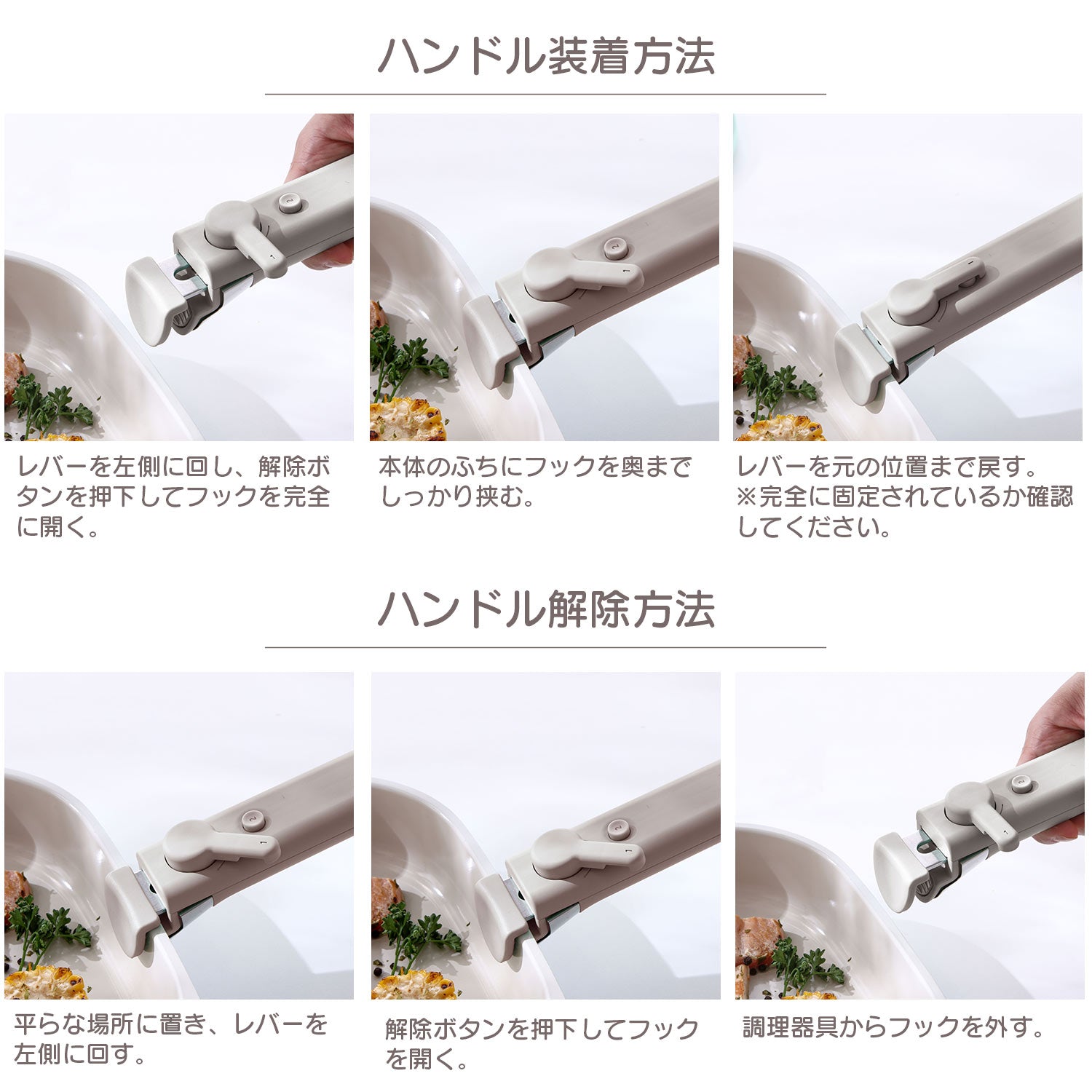 ハンドル装着方法

レバーを左側に回し、解除ボタンを押下してフックを完全に開く。

本体のふちにフックを奥までしっかり挟む。

レバーを元の位置まで戻す。
※完全に固定されているか確認してください。

ハンドル解除方法

平らな場所に置き、レバーを左側に回す。

解除ボタンを押下してフックを開く。

調理器具からフックを外す。