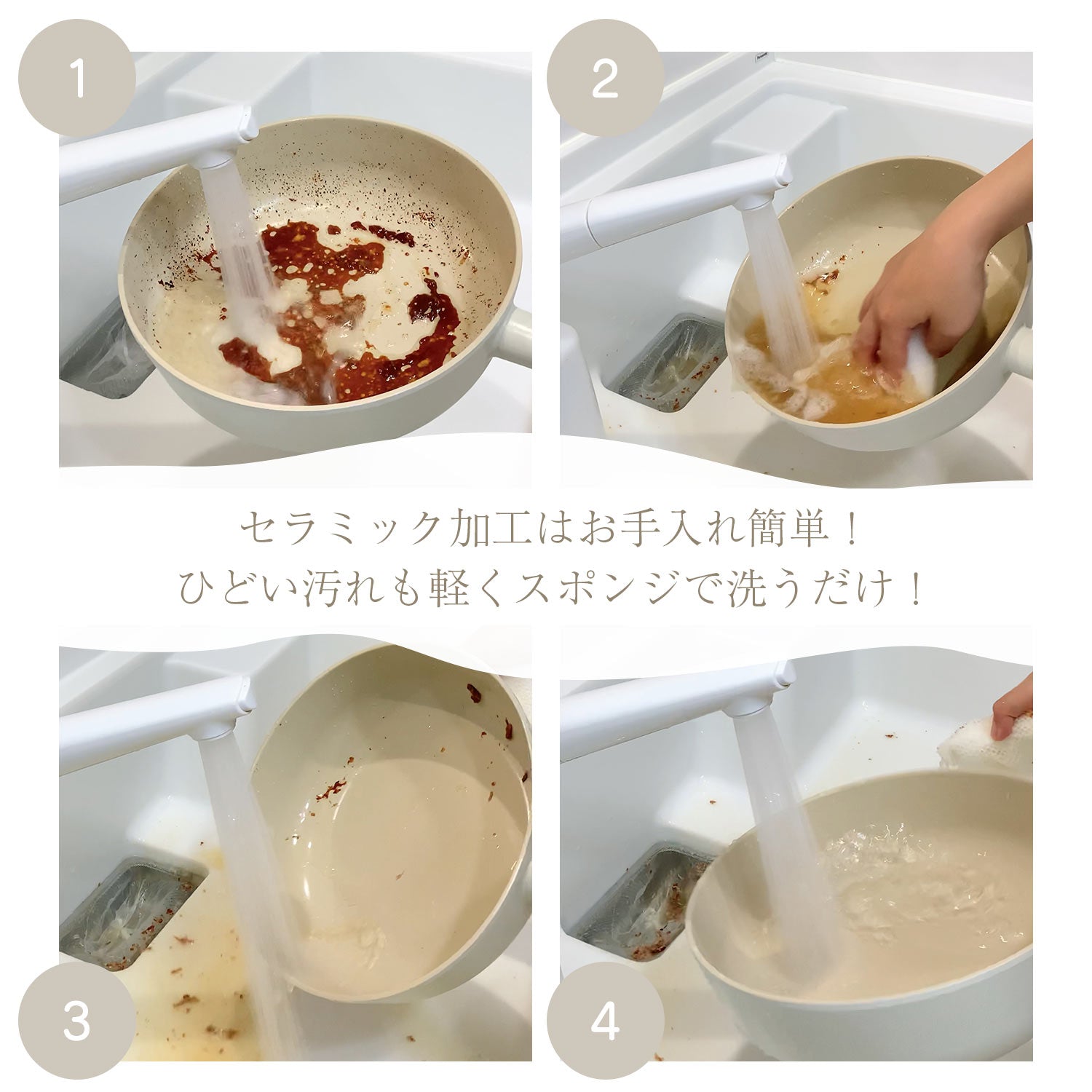 1

2

セラミック加工はお手入れ簡単！
ひどい汚れも軽くスポンジで洗うだけ！

3

4