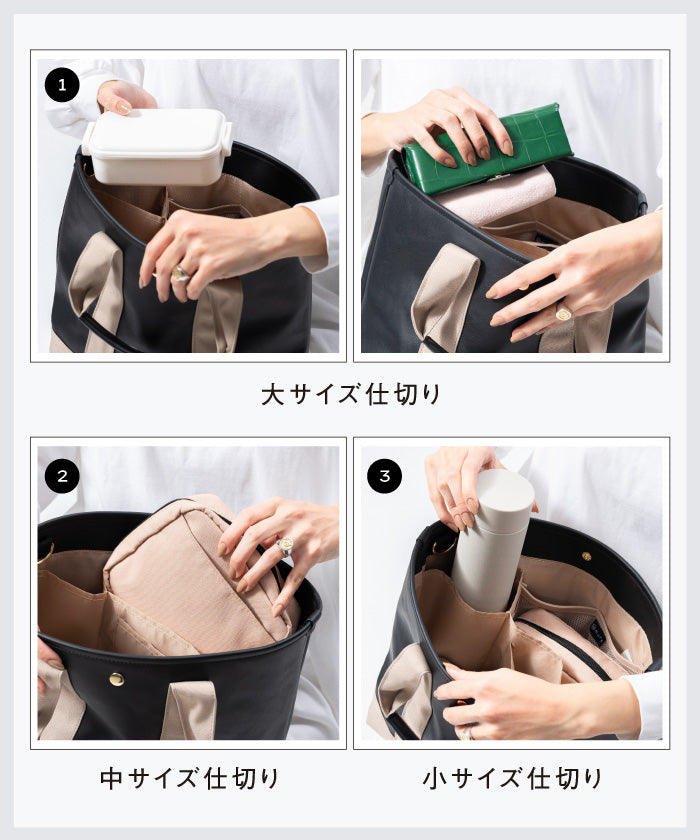 1

大サイズ仕切り

2

3

中サイズ仕切り

小サイズ仕切り