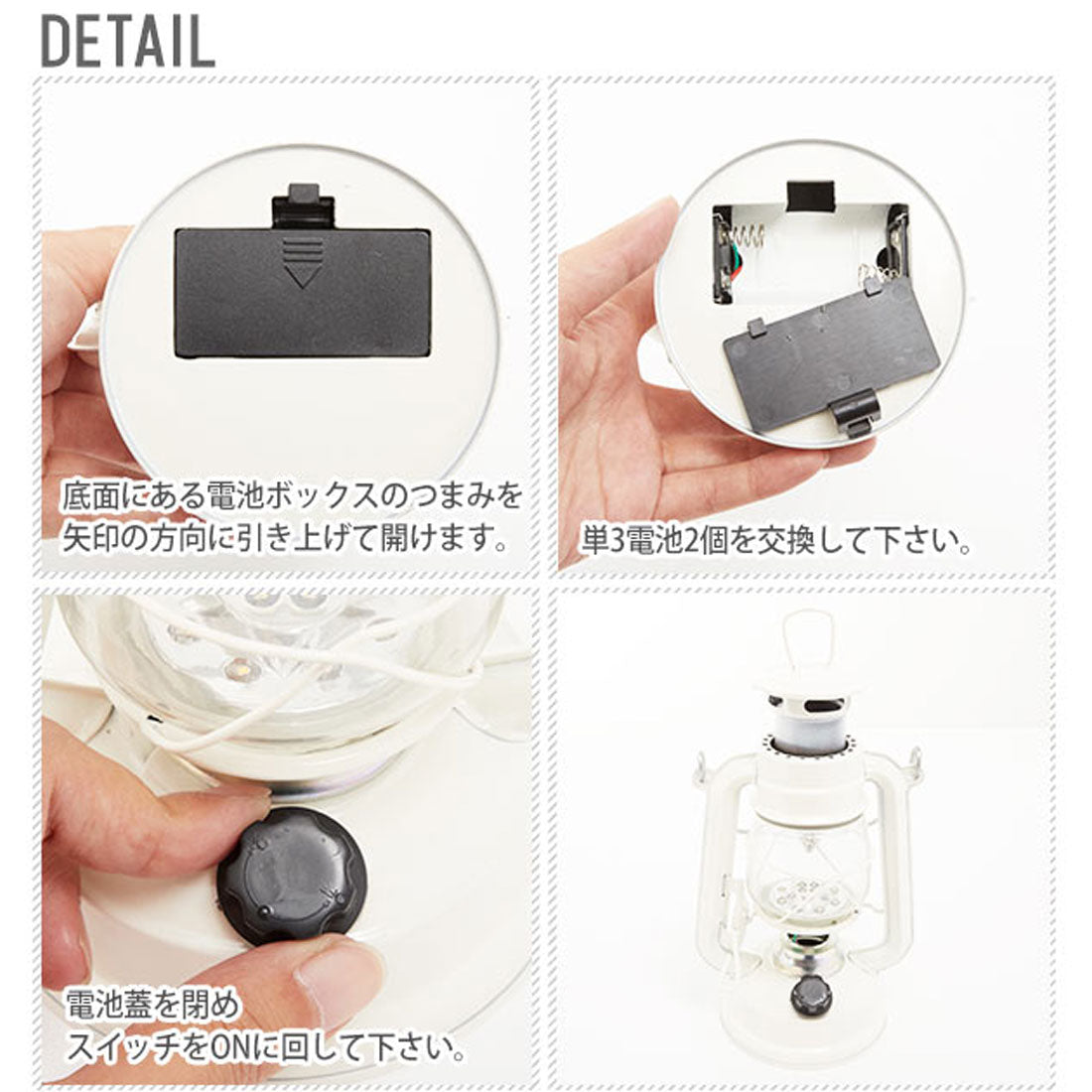 DETAIL

底面にある電池ボックスのつまみを矢印の方向に引き上げて開けます。

単3電池2個を交換して下さい。

電池蓋を閉め
スイッチをONに回して下さい。