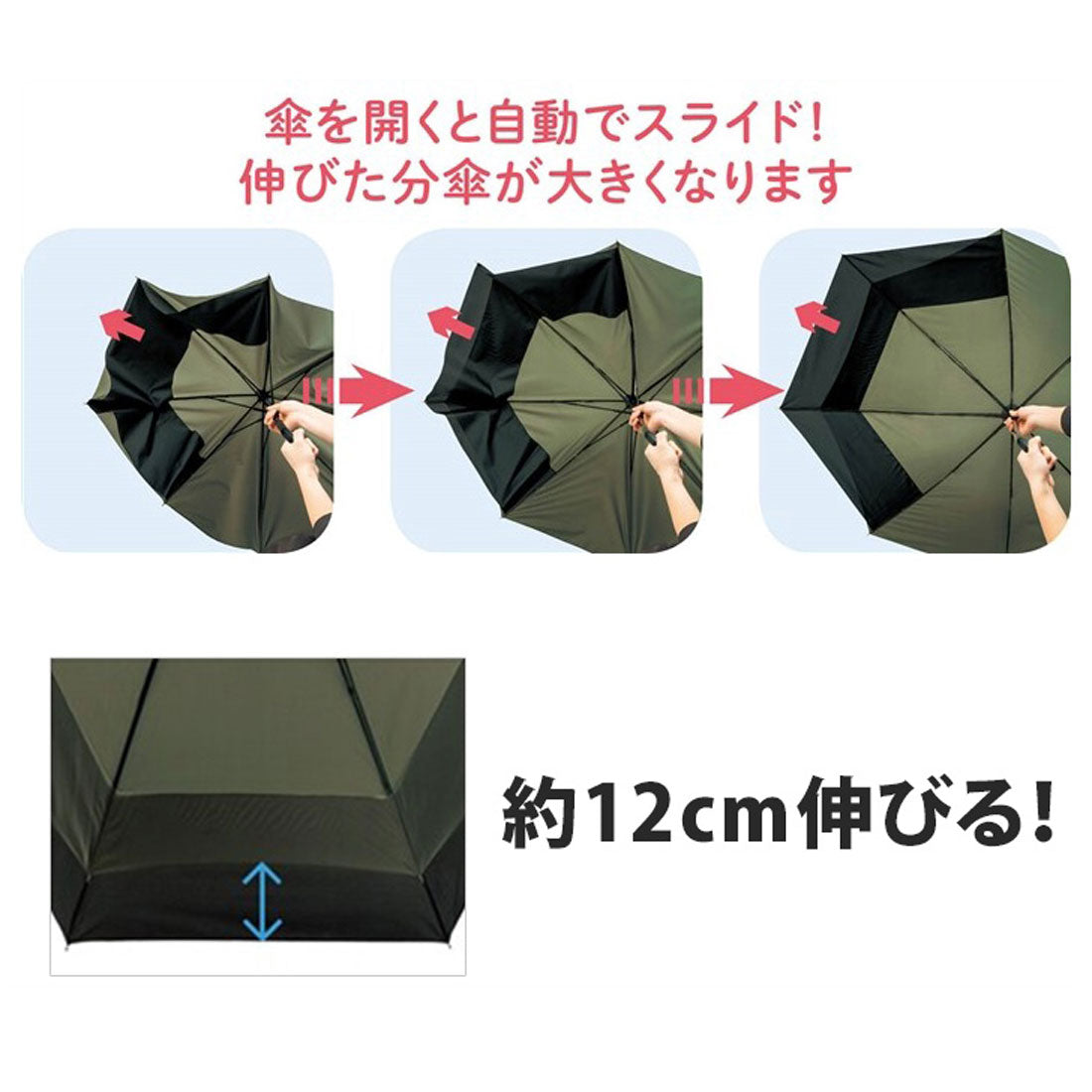 傘を開くと自動でスライド！
伸びた分傘が大きくなります

約12cm伸びる！