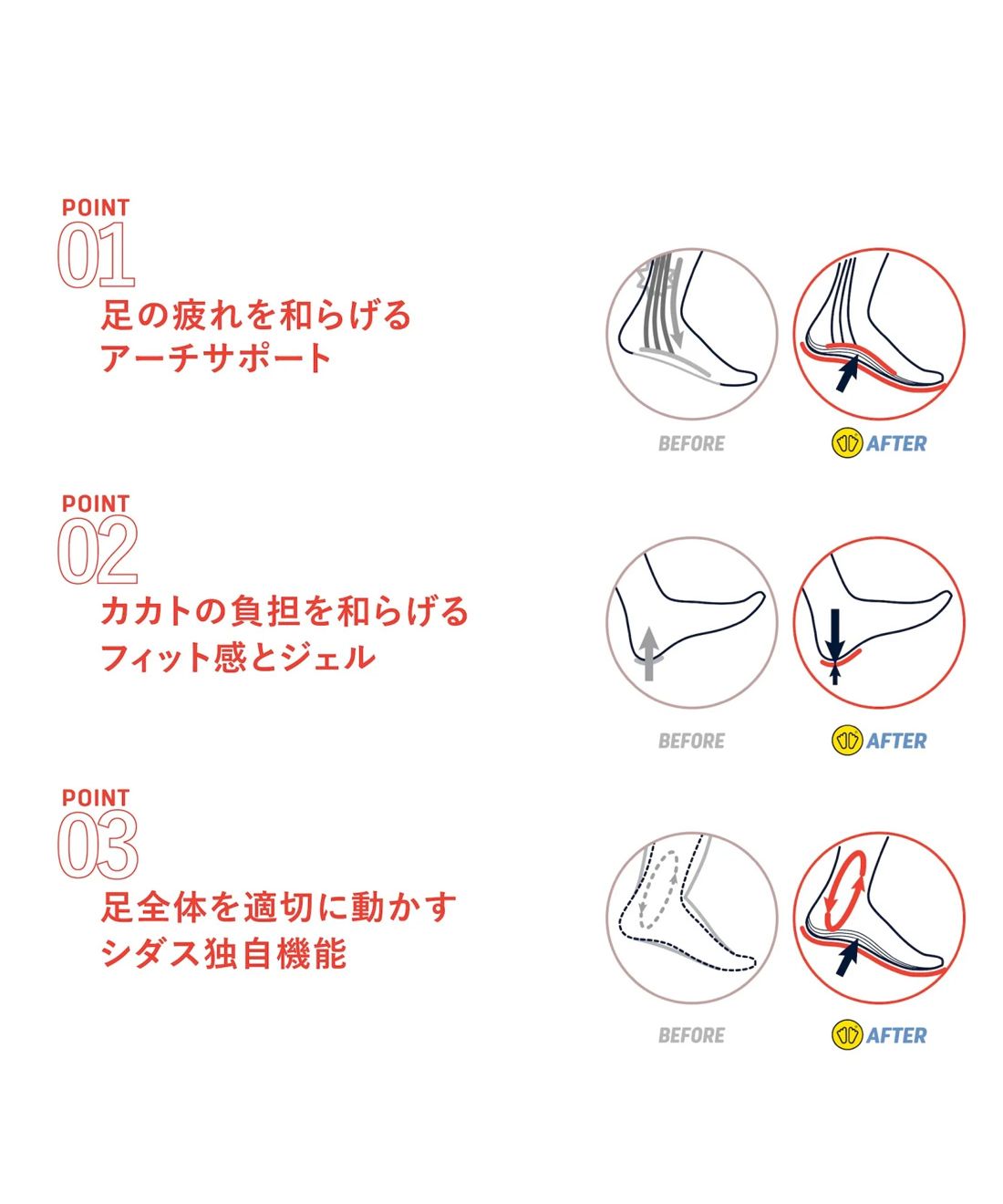 POINT
01
足の疲れを和らげる
アーチサポート

BEFORE
AFTER

POINT
02
カカトの負担を和らげる
フィット感とジェル

BEFORE
AFTER

POINT
03
足全体を適切に動かす
シダス独自機能

BEFORE
AFTER