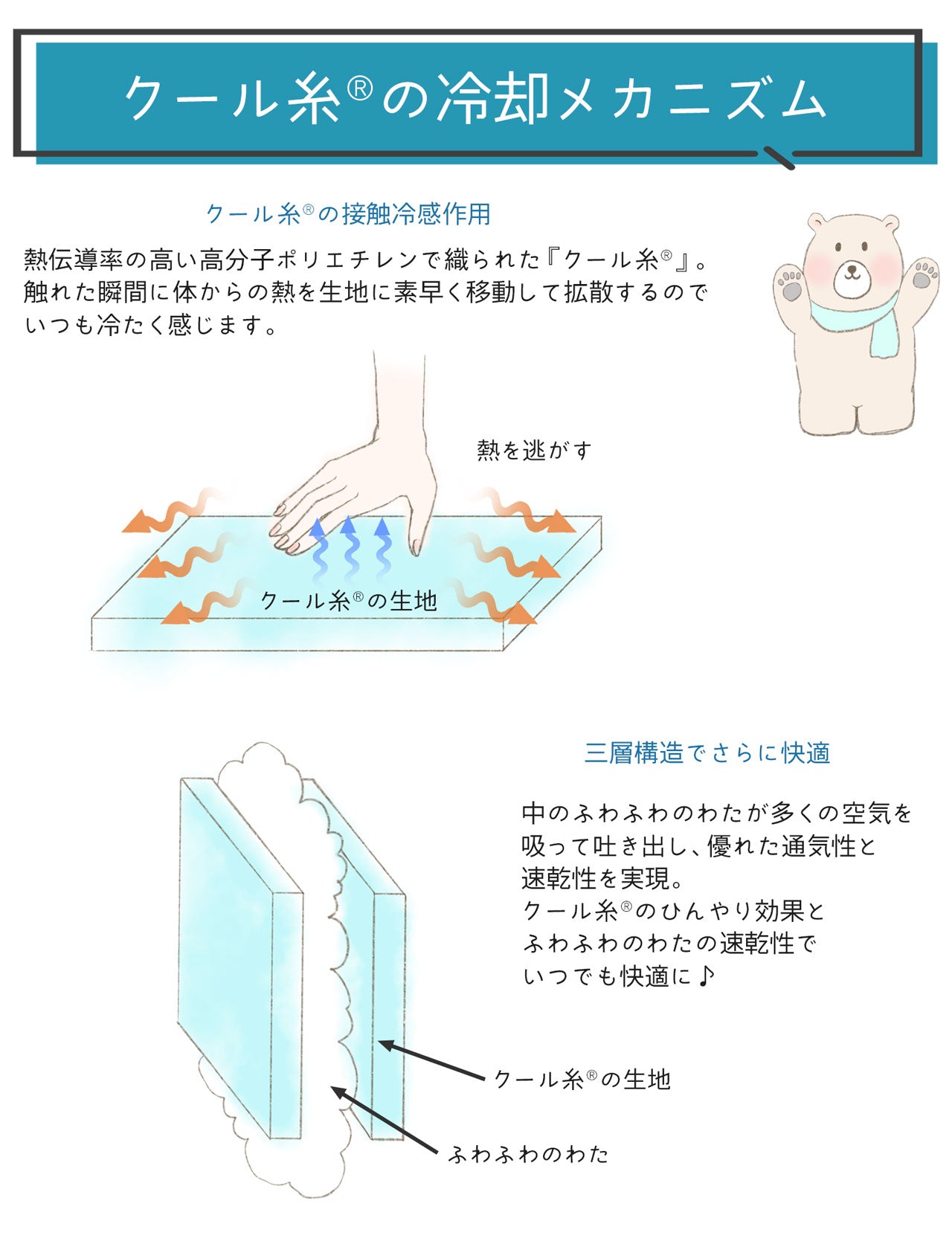 クール糸®の冷却メカニズム

クール糸®の接触冷感作用

熱伝導率の高い高分子ポリエチレンで織られた『クール糸®』。触れた瞬間に体からの熱を生地に素早く移動して拡散するのでいつも冷たく感じます。

熱を逃がす

クール糸®の生地

三層構造でさらに快適

中のふわふわのわたが多くの空気を吸って吐き出し、優れた通気性と速乾性を実現。
クール糸®のひんやり効果とふわふわのわたの速乾性でいつでも快適に♪

クール糸®の生地

ふわふわのわた