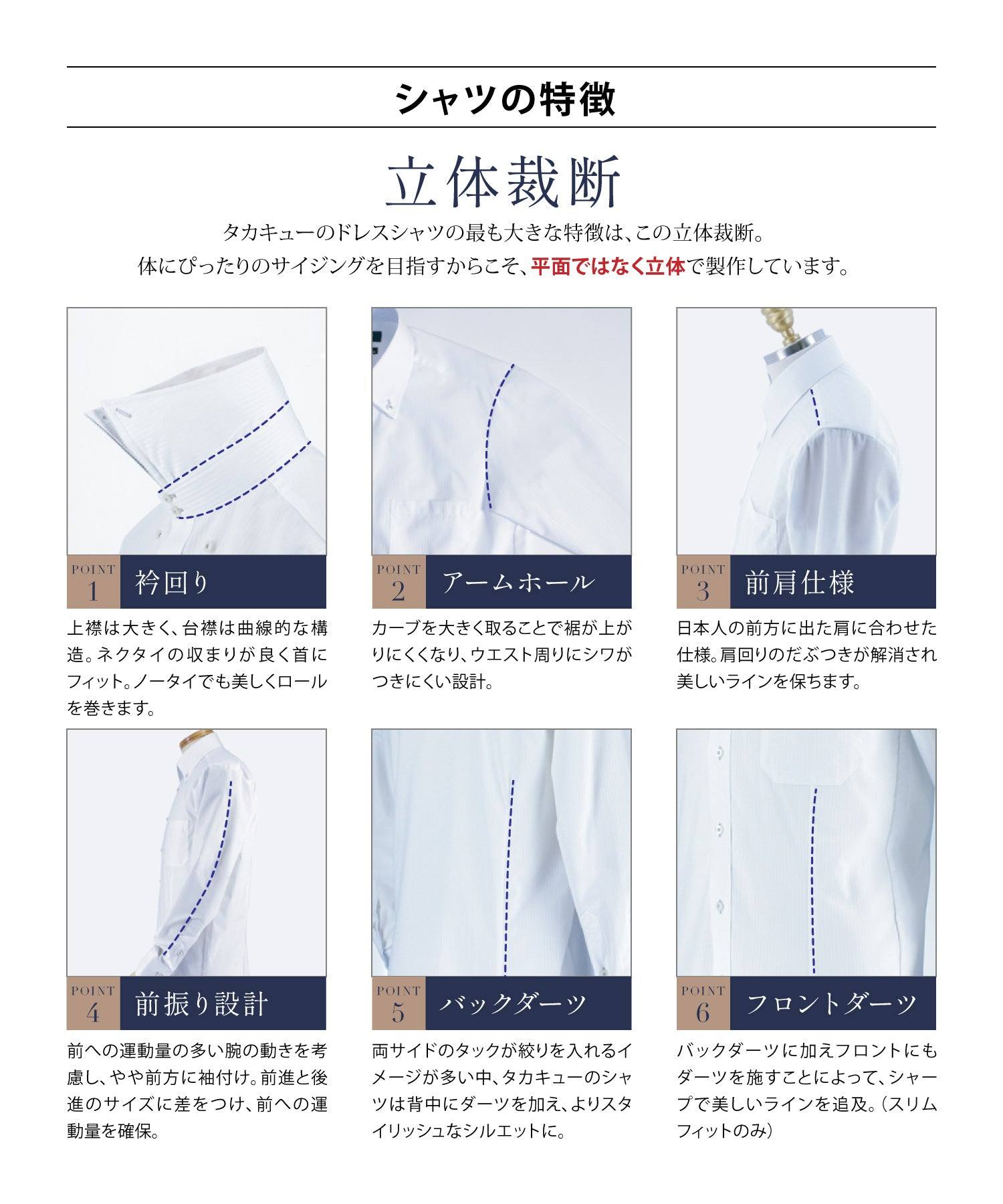 シャツの特徴

立体裁断

タカキューのドレスシャツの最も大きな特徴は、この立体裁断。
体にぴったりのサイジングを目指すからこそ、平面ではなく立体で製作しています。

POINT 1 衿回り

上襟は大きく、台襟は曲線的な構造。ネクタイの収まりが良く首にフィット。ノータイでも美しくロールを巻きます。

POINT 2 アームホール

カーブを大きく取ることで裾が上がりにくくなり、ウエスト周りにシワがつきにくい設計。

POINT 3 前肩仕様

日本人の前方に出た肩に合わせた仕様。肩回りのだぶつきが解消され美しいラインを保ちます。

POINT 4 前振り設計

前への運動量の多い腕の動きを考慮し、やや前方に袖付け。前進と後進のサイズに差をつけ、前への運動量を確保。

POINT 5 バックダーツ

両サイドのタックが絞りを入れるイメージが多い中、タカキューのシャツは背中にダーツを加え、よりスタイリッシュなシルエットに。

POINT 6 フロントダーツ

バックダーツに加えフロントにもダーツを施すことによって、シャープで美しいラインを追及。（スリムフィットのみ）