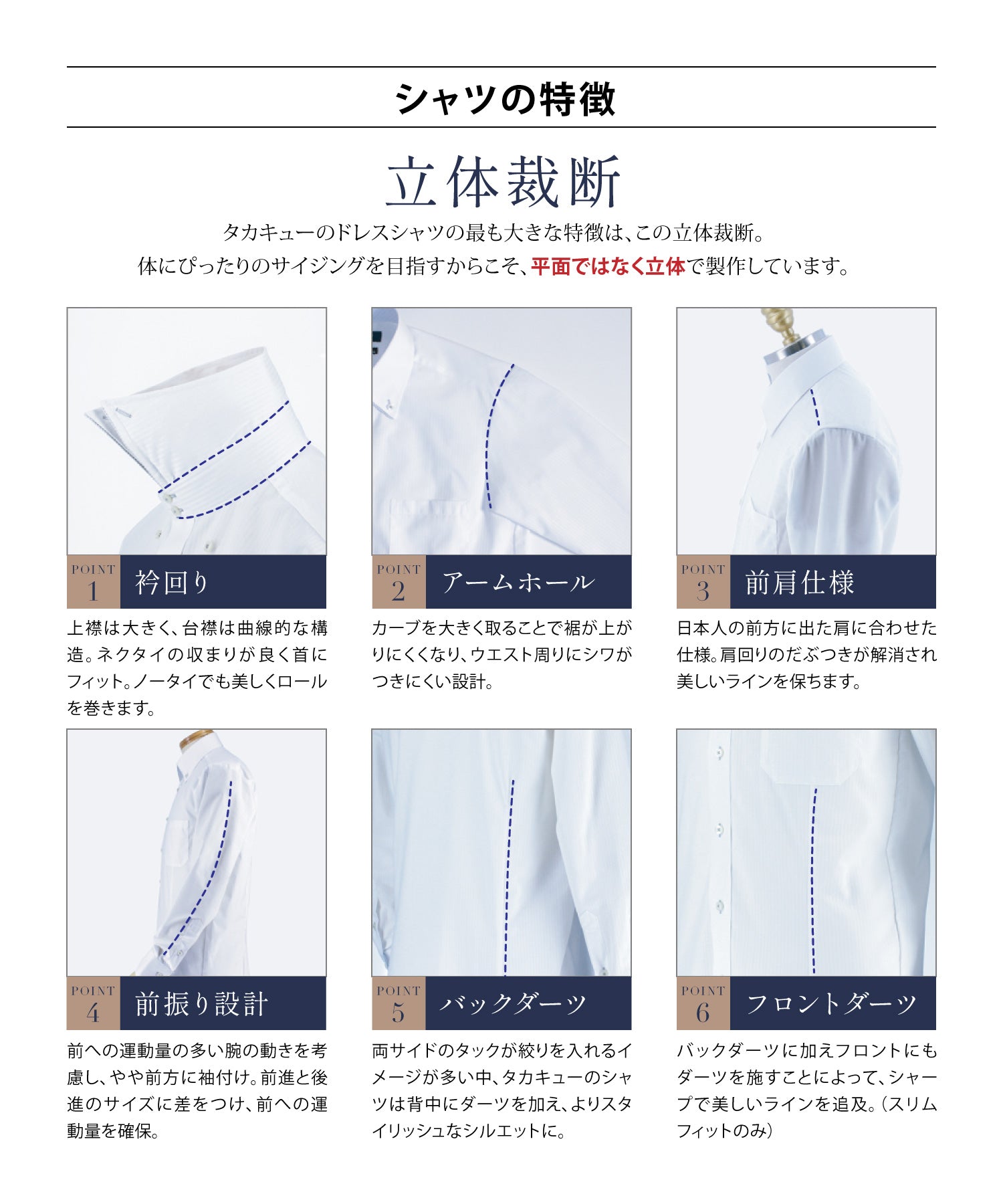 シャツの特徴

立体裁断

タカキューのドレスシャツの最も大きな特徴は、この立体裁断。
体にぴったりのサイジングを目指すからこそ、平面ではなく立体で製作しています。

POINT 1
衿回り

上襟は大きく、台襟は曲線的な構造。ネクタイの収まりが良く首にフィット。ノータイでも美しくロールを巻きます。

POINT 2
アームホール

カーブを大きく取ることで裾が上がりにくくなり、ウエスト周りにシワがつきにくい設計。

POINT 3
前肩仕様

日本人の前方に出た肩に合わせた仕様。肩回りのだぶつきが解消され美しいラインを保ちます。

POINT 4
前振り設計

前への運動量の多い腕の動きを考慮し、やや前方に袖付け。前進と後進のサイズに差をつけ、前への運動量を確保。

POINT 5
バックダーツ

両サイドのタックが絞りを入れるイメージが多い中、タカキューのシャツは背中にダーツを加え、よりスタイリッシュなシルエットに。

POINT 6
フロントダーツ

バックダーツに加えフロントにもダーツを施すことによって、シャープで美しいラインを追及。（スリムフィットのみ）