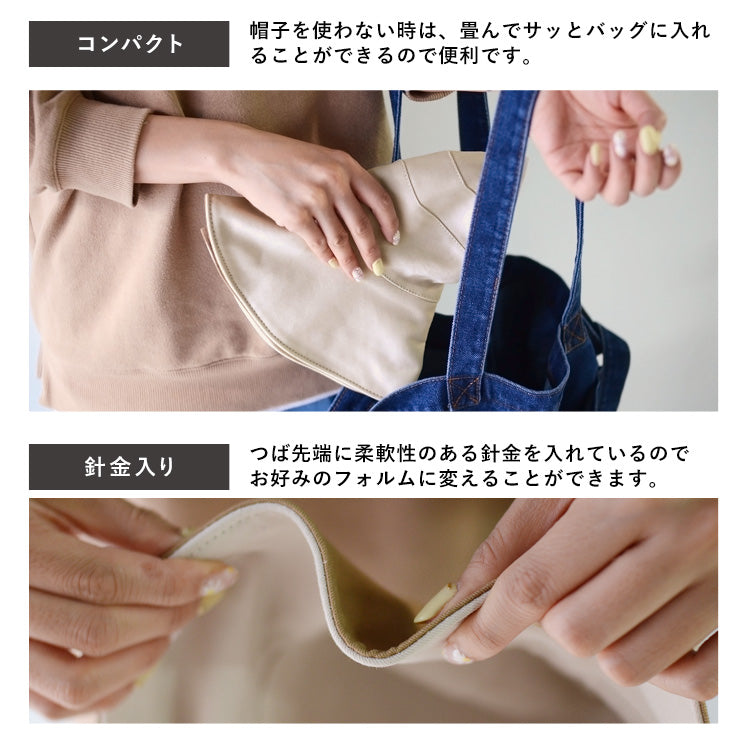 コンパクト

帽子を使わない時は、畳んでサッとバッグに入れることができるので便利です。

針金入り

つば先端に柔軟性のある針金を入れているのでお好みのフォルムに変えることができます。