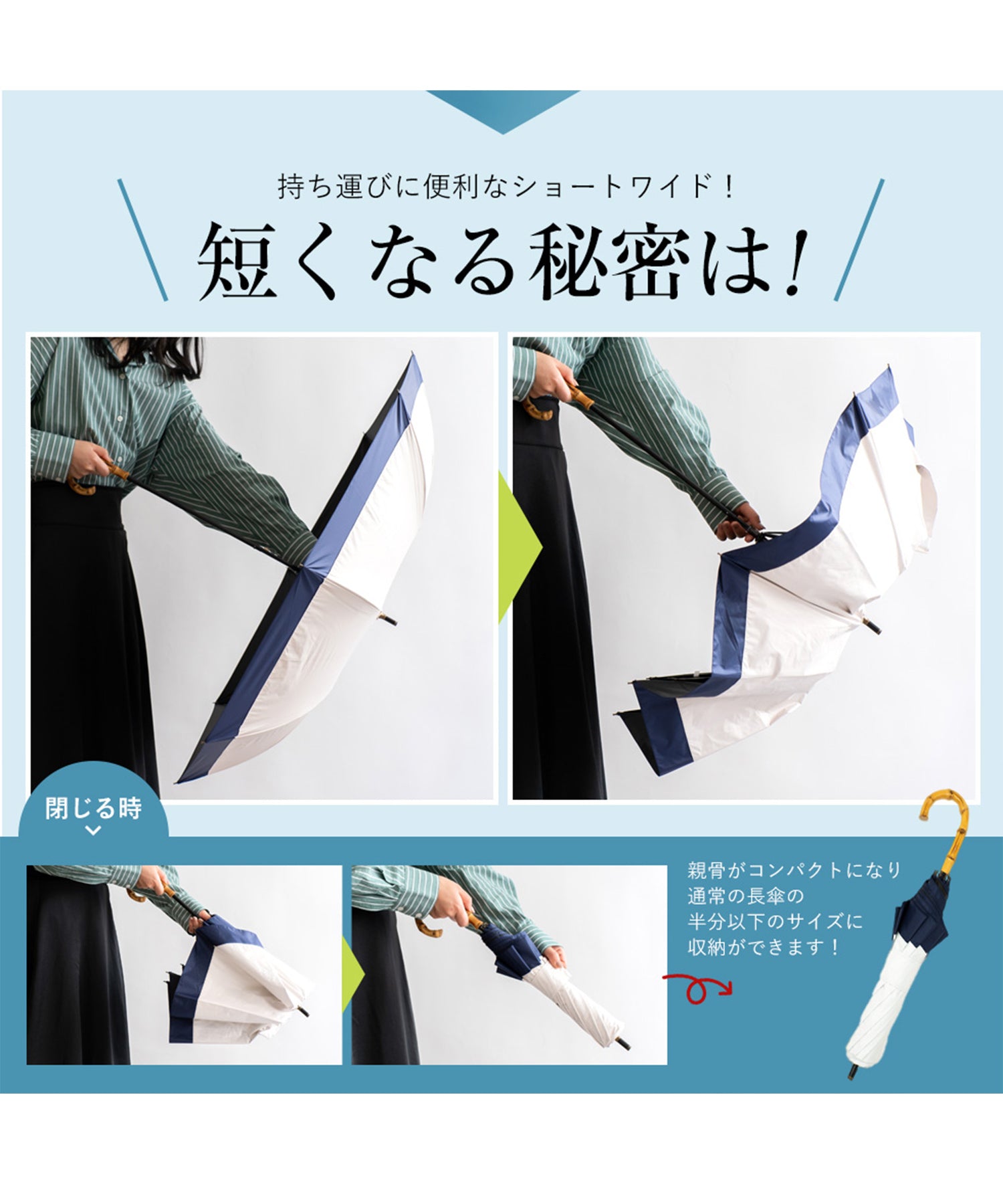 持ち運びに便利なショートワイド！

短くなる秘密は！

閉じる時

親骨がコンパクトになり
通常の長傘の
半分以下のサイズに
収納ができます！