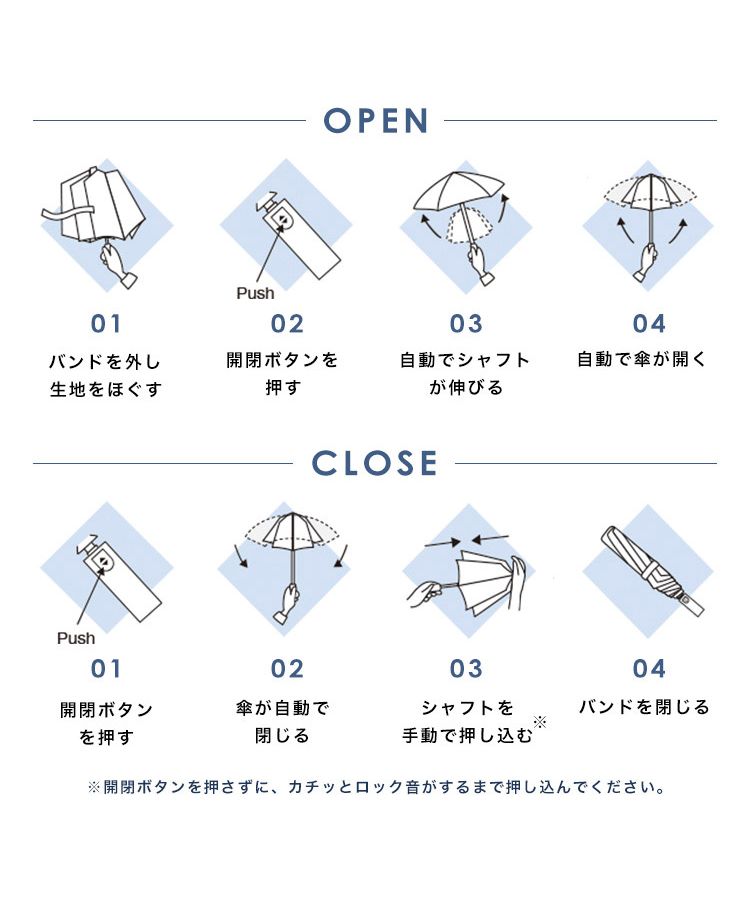 OPEN

Push

01
バンドを外し
生地をほぐす

02
開閉ボタンを
押す

03
自動でシャフト
が伸びる

04
自動で傘が開く

CLOSE

Push

01
開閉ボタン
を押す

02
傘が自動で
閉じる

03
シャフトを
手動で押し込む※

04
バンドを閉じる

※開閉ボタンを押さずに、カチッとロック音がするまで押し込んでください。