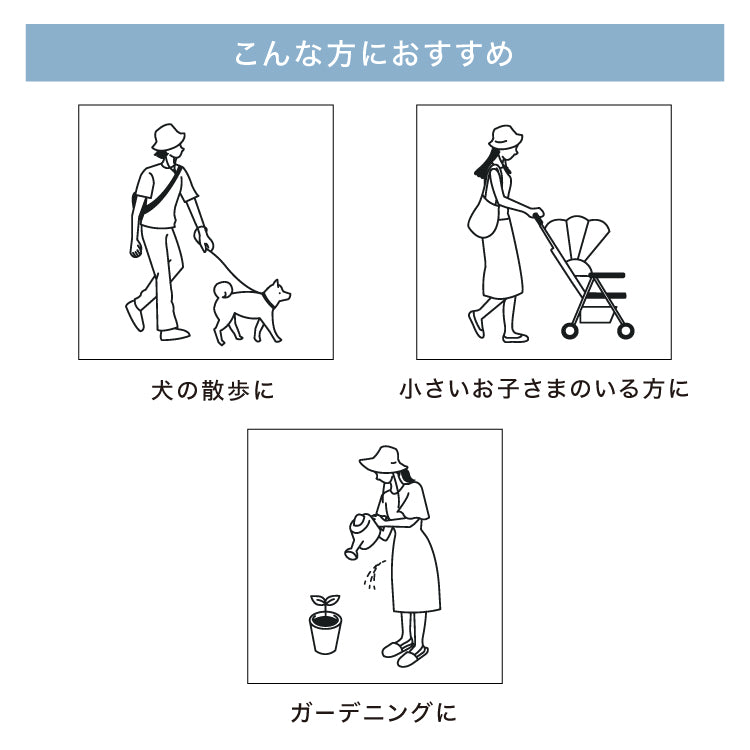 こんな方におすすめ

犬の散歩に

小さいお子さまのいる方に

ガーデニングに