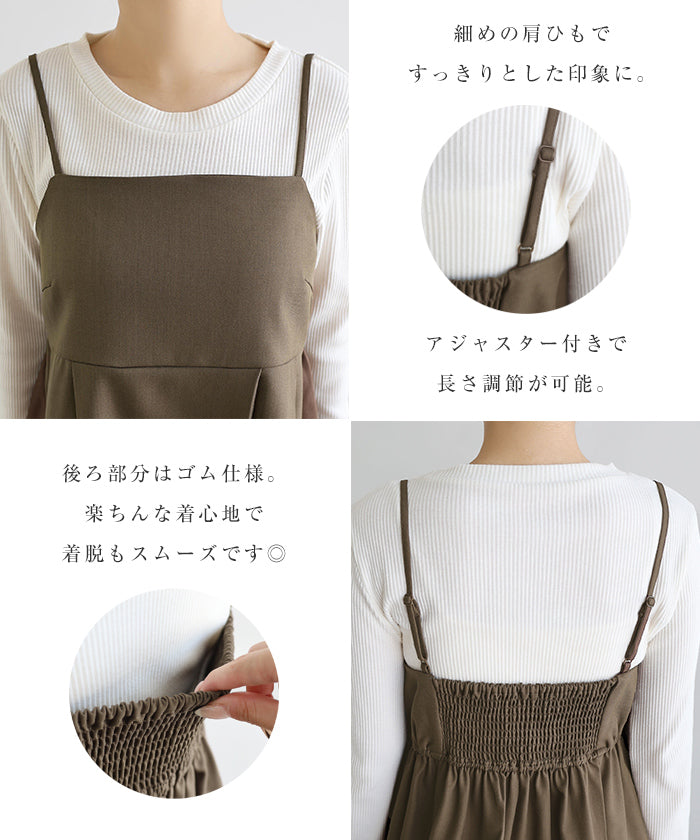 細めの肩ひもで
すっきりとした印象に。

アジャスター付きで
長さ調節が可能。

後ろ部分はゴム仕様。
楽ちんな着心地で
着脱もスムーズです◎