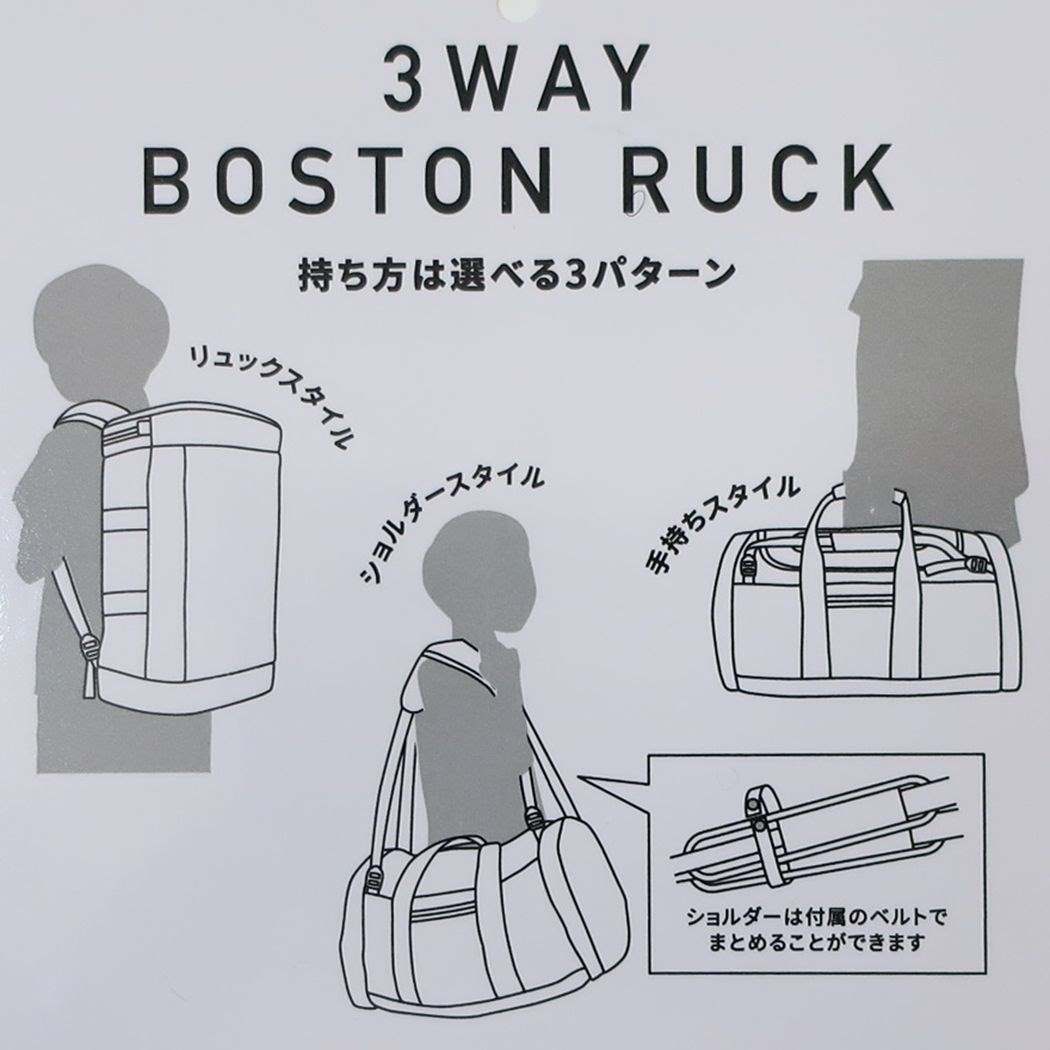 3WAY
BOSTON RUCK

持ち方は選べる3パターン

リュックスタイル

ショルダースタイル

手持ちスタイル

ショルダーは付属のベルトでまとめることができます