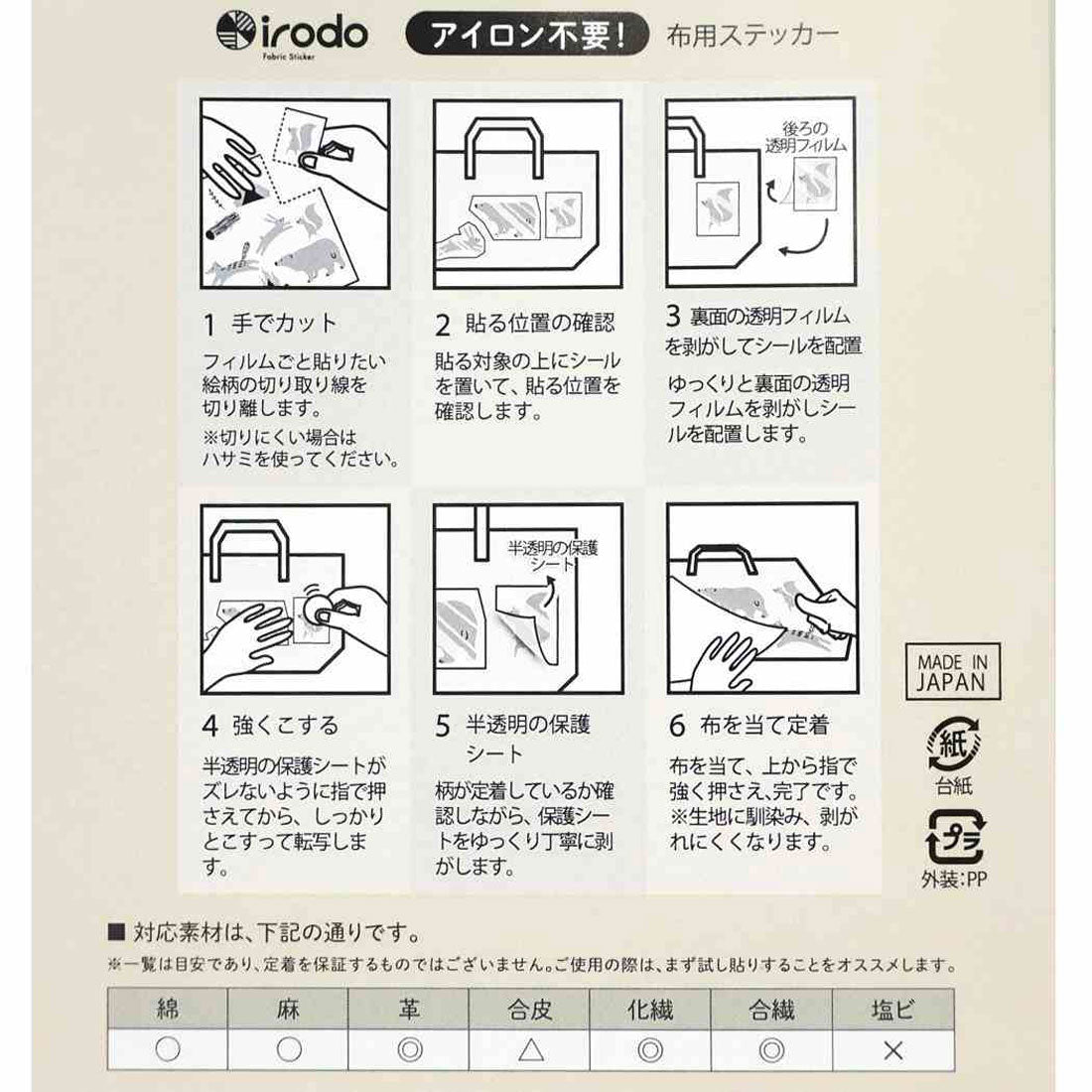 irodo
Fabric Sticker

アイロン不要!

布用ステッカー

後ろの透明フィルム

1 手でカット

フィルムごと貼りたい絵柄の切り取り線を切り離します。
※切りにくい場合はハサミを使ってください。

2 貼る位置の確認

貼る対象の上にシールを置いて、貼る位置を確認します。

3 裏面の透明フィルムを剥がしてシールを配置

ゆっくりと裏面の透明フィルムを剥がしシールを配置します。

半透明の保護シート

4 強くこする

半透明の保護シートがズレないように指で押さえてから、しっかりとこすって転写します。

5 半透明の保護シート

柄が定着しているか確認しながら、保護シートをゆっくり丁寧に剥がします。

6 布を当て定着

布を当て、上から指で強く押さえ、完了です。
※生地に馴染み、剥がれにくくなります。

MADE IN JAPAN

紙
台紙

プラ
外装:PP

■ 対応素材は、下記の通りです。
※一覧は目安であり、定着を保証するものではございません。ご使用の際は、まず試し貼りすることをオススメします。

| 綿 | 麻 | 革 | 合皮 | 化繊 | 合繊 | 塩ビ |
|---|---|---|---|---|---|---|
| ○ | ○ | ◎ | △ | ◎ | ◎ | × |