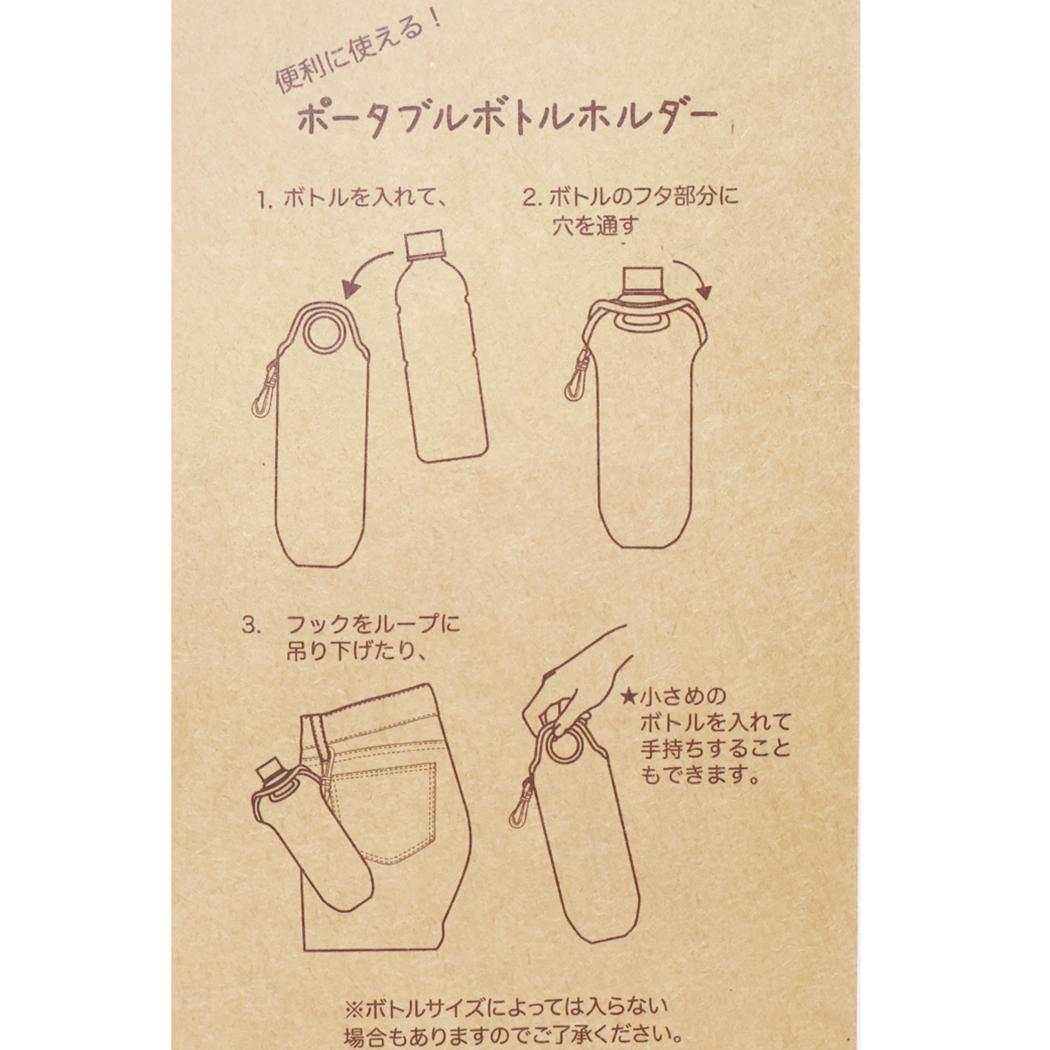 便利に使える！

ポータブルボトルホルダー

1. ボトルを入れて、

2. ボトルのフタ部分に穴を通す

3. フックをループに吊り下げたり、

★小さめのボトルを入れて手持ちすることもできます。

※ボトルサイズによっては入らない場合もありますのでご了承ください。