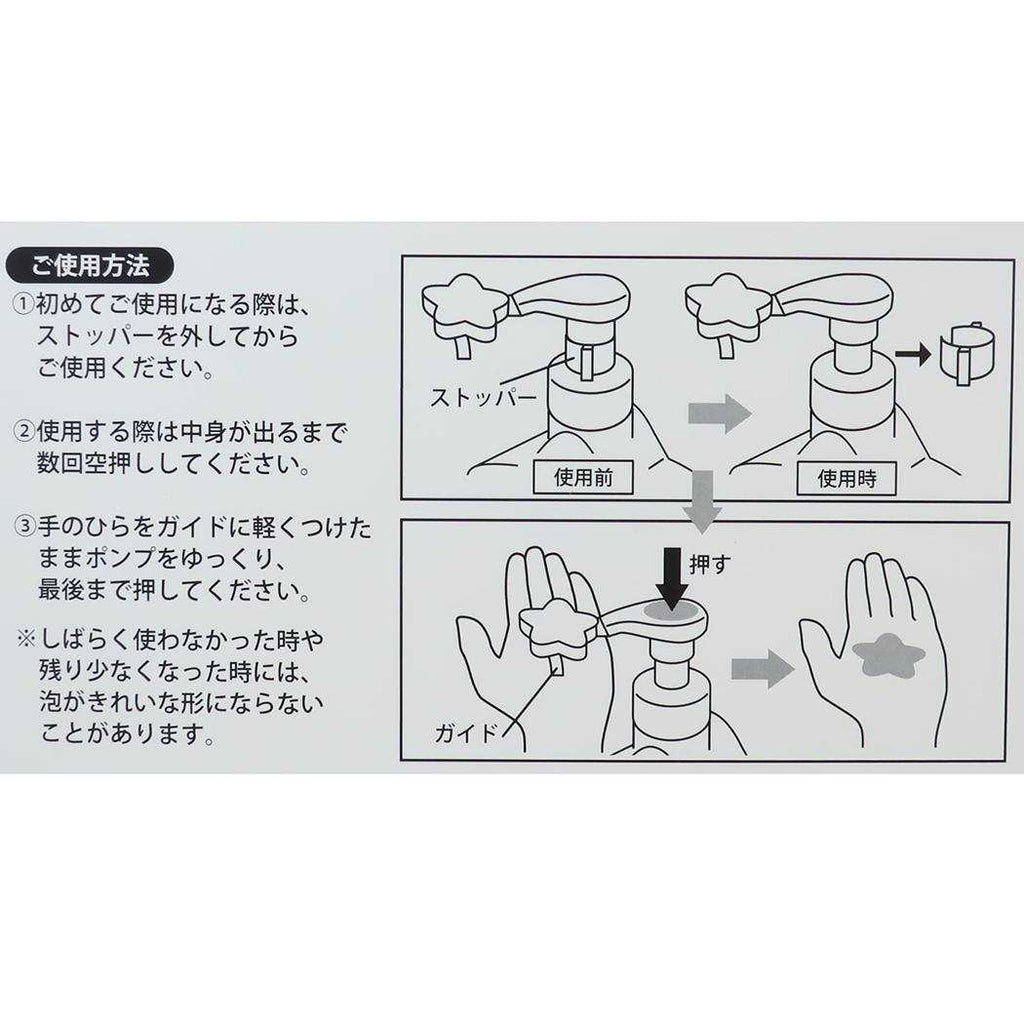 ご使用方法

①初めてご使用になる際は、ストッパーを外してからご使用ください。

②使用する際は中身が出るまで数回空押ししてください。

③手のひらをガイドに軽くつけたままポンプをゆっくり、最後まで押してください。

※しばらく使わなかった時や残り少なくなった時には、泡がきれいな形にならないことがあります。

ストッパー

使用前

使用時

押す

ガイド