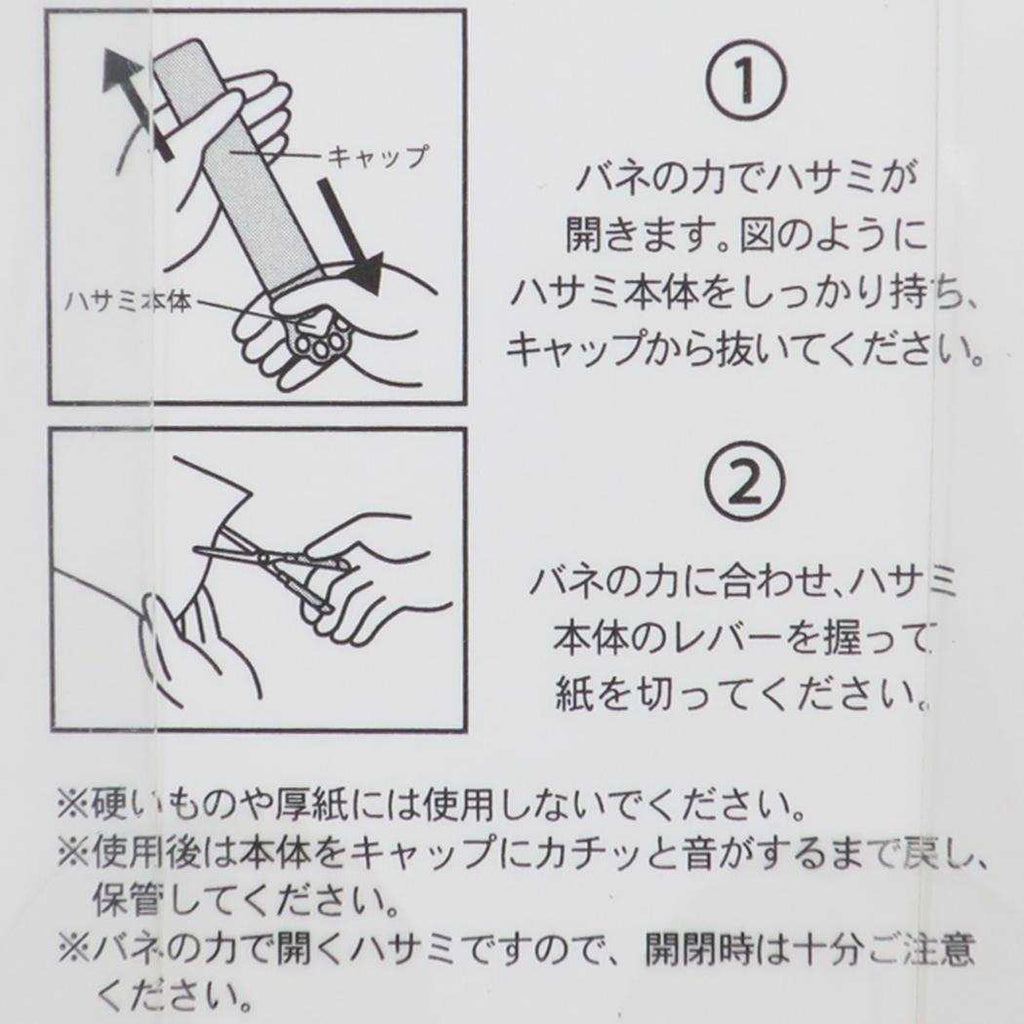 キャップ

ハサミ本体

①

バネの力でハサミが開きます。図のようにハサミ本体をしっかり持ち、キャップから抜いてください。

②

バネの力に合わせ、ハサミ本体のレバーを握って紙を切ってください。

※硬いものや厚紙には使用しないでください。
※使用後は本体をキャップにカチッと音がするまで戻し、保管してください。
※バネの力で開くハサミですので、開閉時は十分ご注意ください。