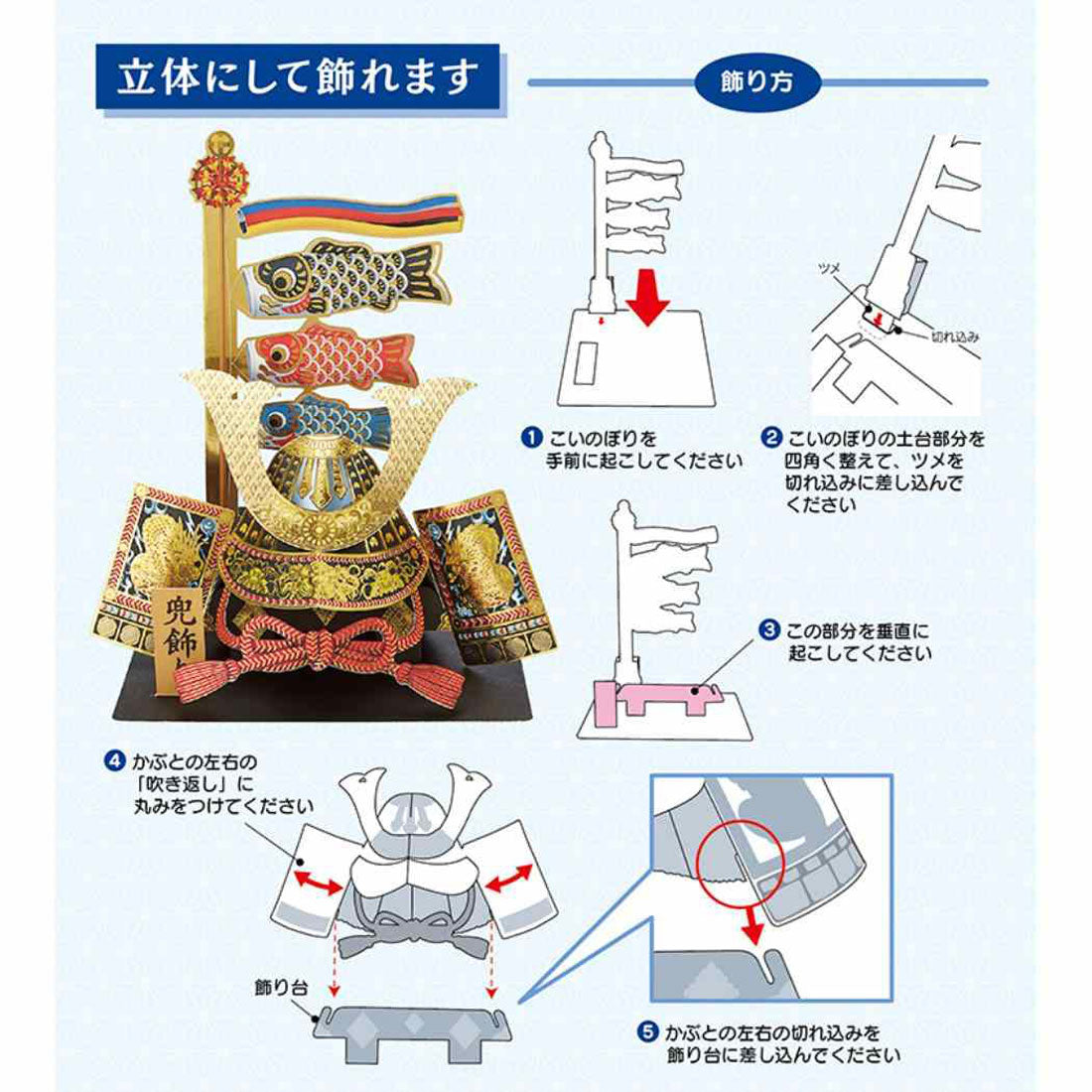 立体にして飾れます

飾り方

兜飾り

ツメ

切れ込み

❶ こいのぼりを手前に起こしてください

❷ こいのぼりの土台部分を四角く整えて、ツメを切れ込みに差し込んでください

❸ この部分を垂直に起こしてください

❹ かぶとの左右の「吹き返し」に丸みをつけてください

飾り台

❺ かぶとの左右の切れ込みを飾り台に差し込んでください