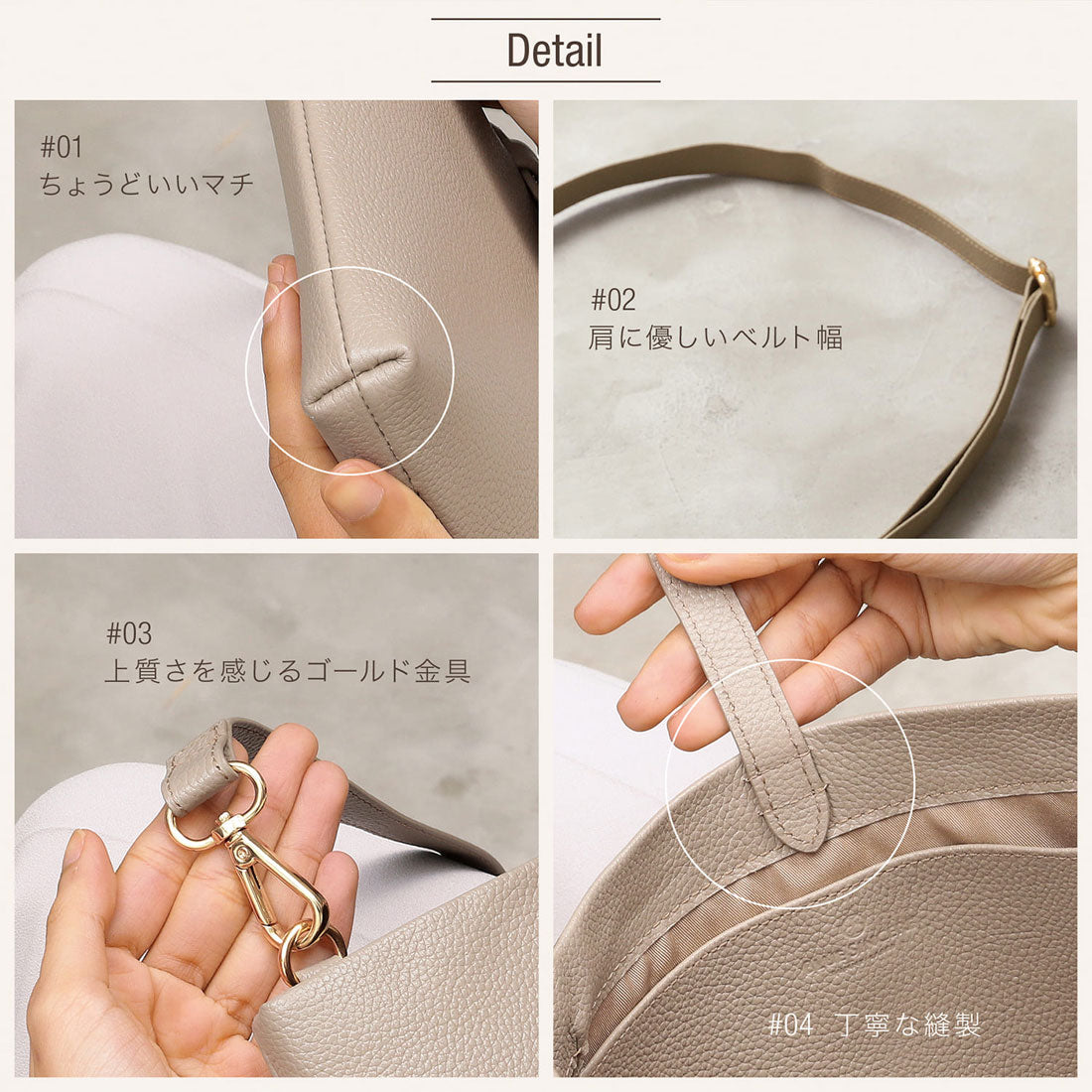 Detail

#01
ちょうどいいマチ

#02
肩に優しいベルト幅

#03
上質さを感じるゴールド金具

#04 丁寧な縫製