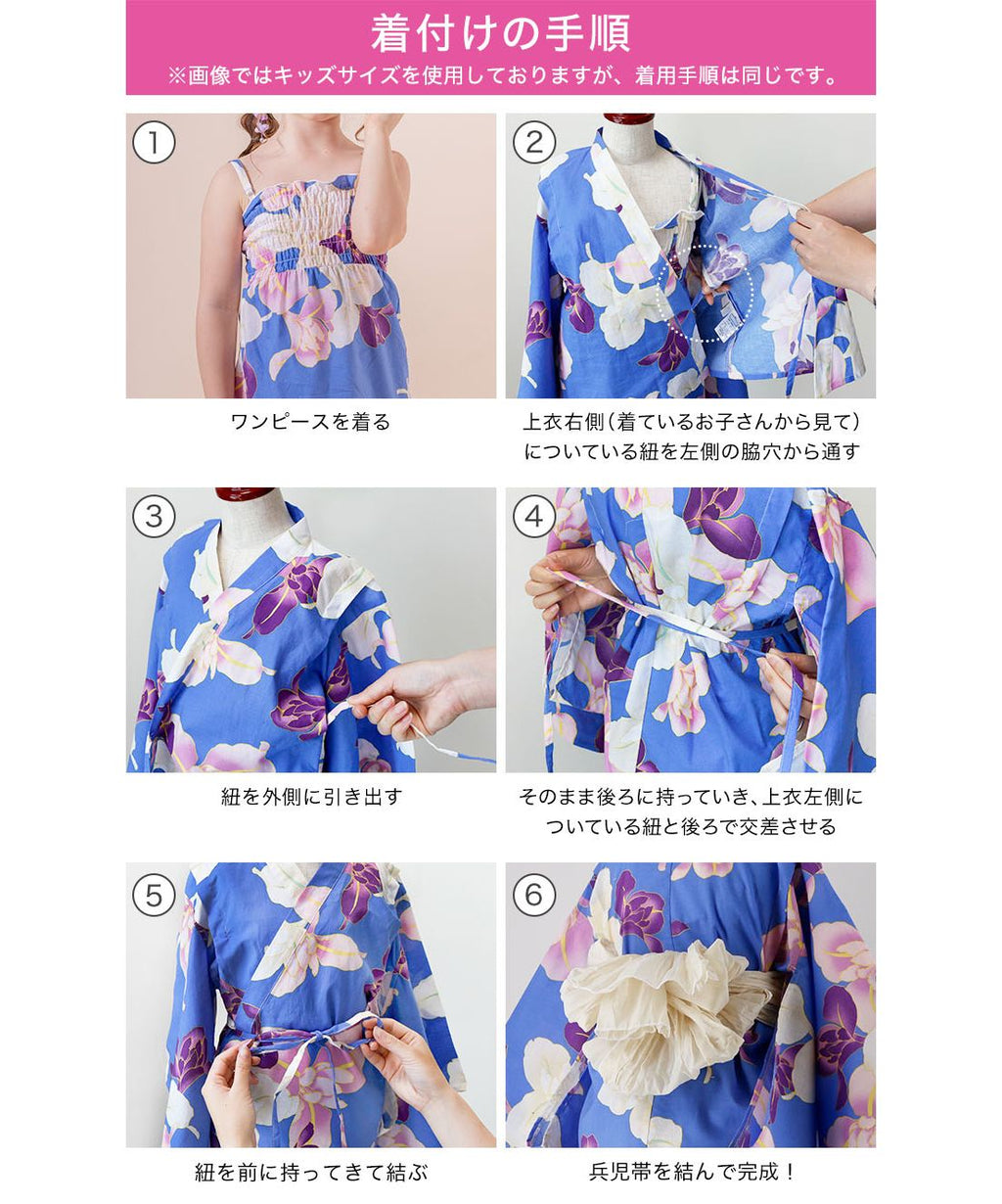 着付けの手順
※画像ではキッズサイズを使用しておりますが、着用手順は同じです。

1
ワンピースを着る

2
上衣右側（着ているお子さんから見て）についている紐を左側の脇穴から通す

3
紐を外側に引き出す

4
そのまま後ろに持っていき、上衣左側についている紐と後ろで交差させる

5
紐を前に持ってきて結ぶ

6
兵児帯を結んで完成！