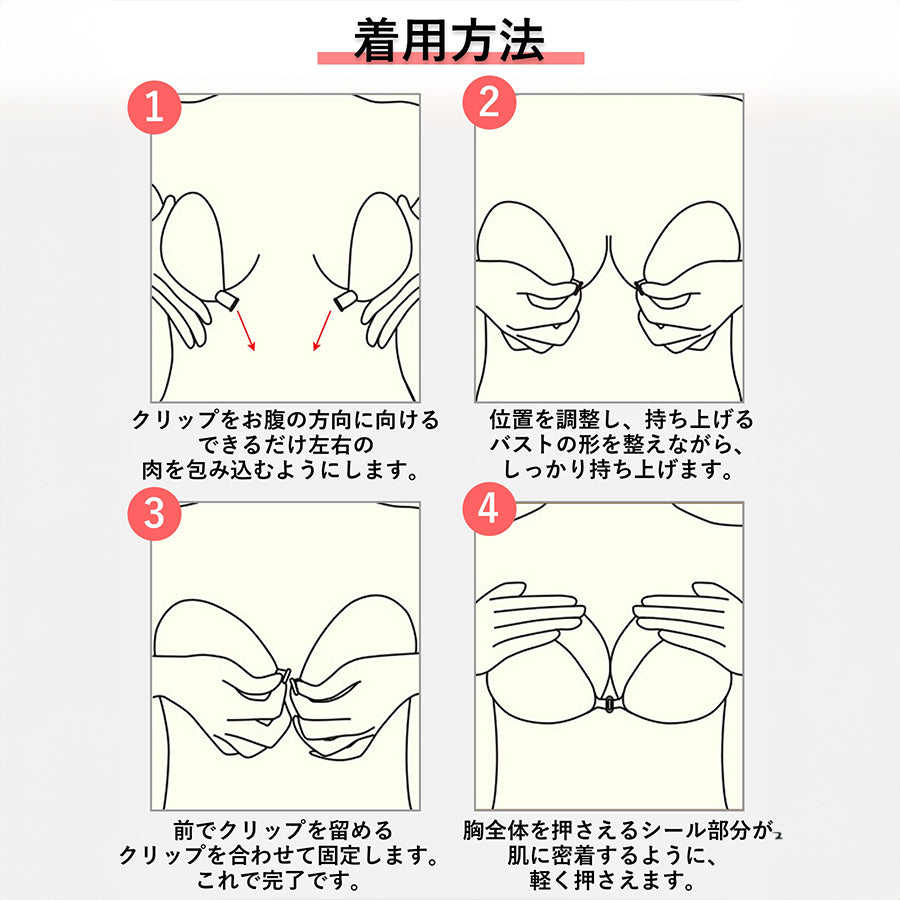 着用方法

1

クリップをお腹の方向に向ける
できるだけ左右の
肉を包み込むようにします。

2

位置を調整し、持ち上げる
バストの形を整えながら、
しっかり持ち上げます。

3

前でクリップを留める
クリップを合わせて固定します。
これで完了です。

4

胸全体を押さえるシール部分が
肌に密着するように、
軽く押さえます。