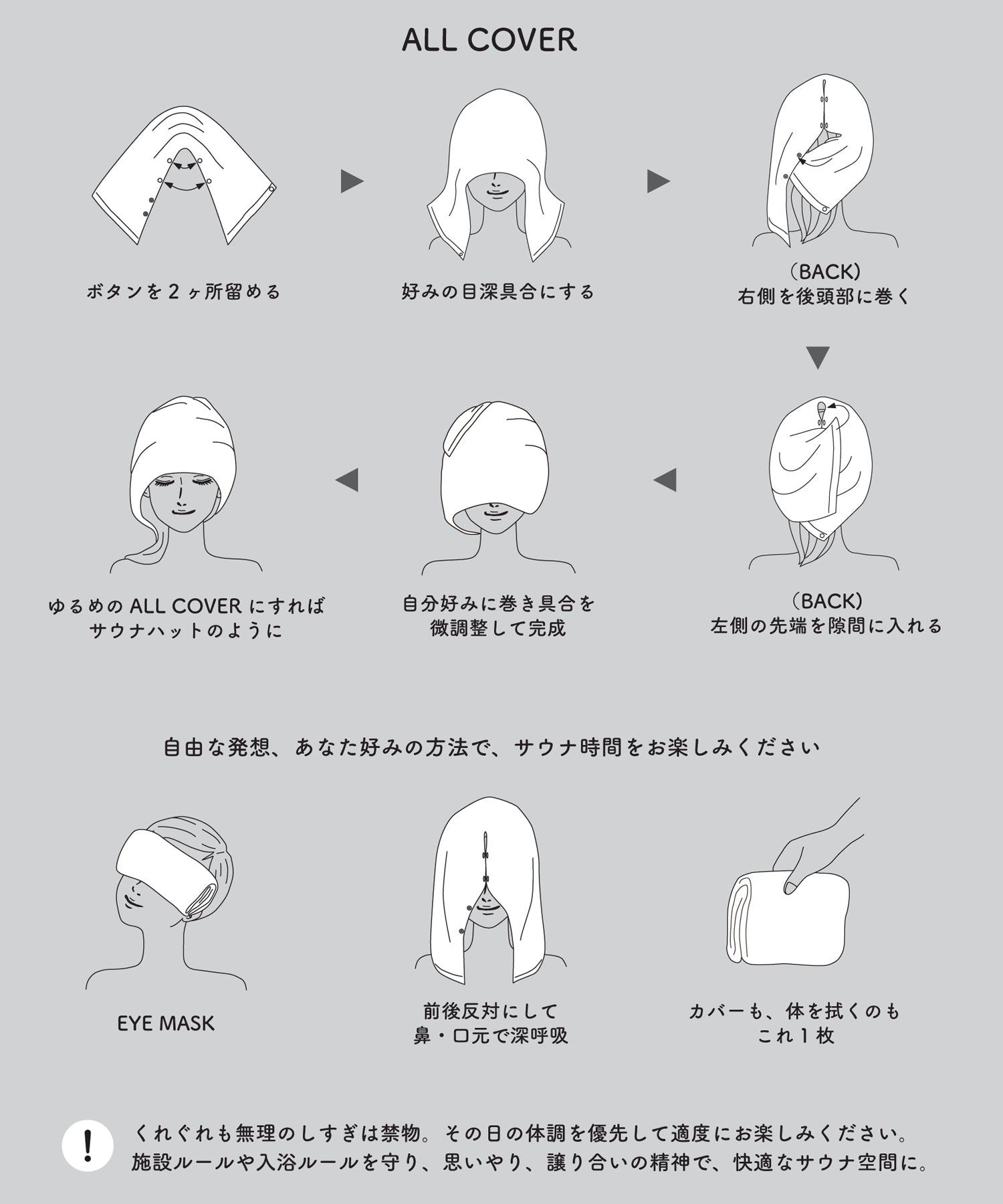 ALL COVER

ボタンを２ヶ所留める

好みの目深具合にする

(BACK)
右側を後頭部に巻く

(BACK)
左側の先端を隙間に入れる

自分好みに巻き具合を
微調整して完成

ゆるめの ALL COVER にすれば
サウナハットのように

自由な発想、あなた好みの方法で、サウナ時間をお楽しみください

EYE MASK

前後反対にして
鼻・口元で深呼吸

カバーも、体を拭くのも
これ１枚

!

くれぐれも無理のしすぎは禁物。その日の体調を優先して適度にお楽しみください。
施設ルールや入浴ルールを守り、思いやり、譲り合いの精神で、快適なサウナ空間に。