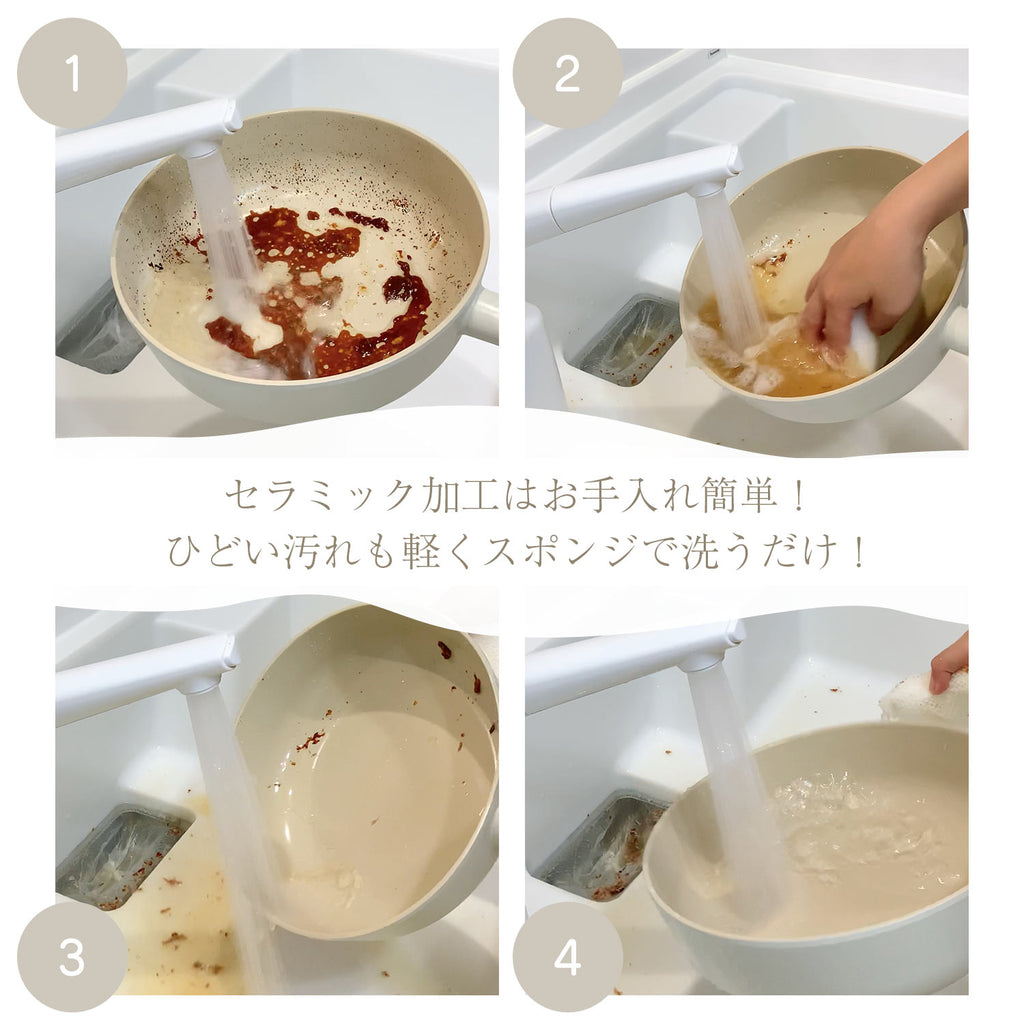 1

2

セラミック加工はお手入れ簡単！
ひどい汚れも軽くスポンジで洗うだけ！

3

4