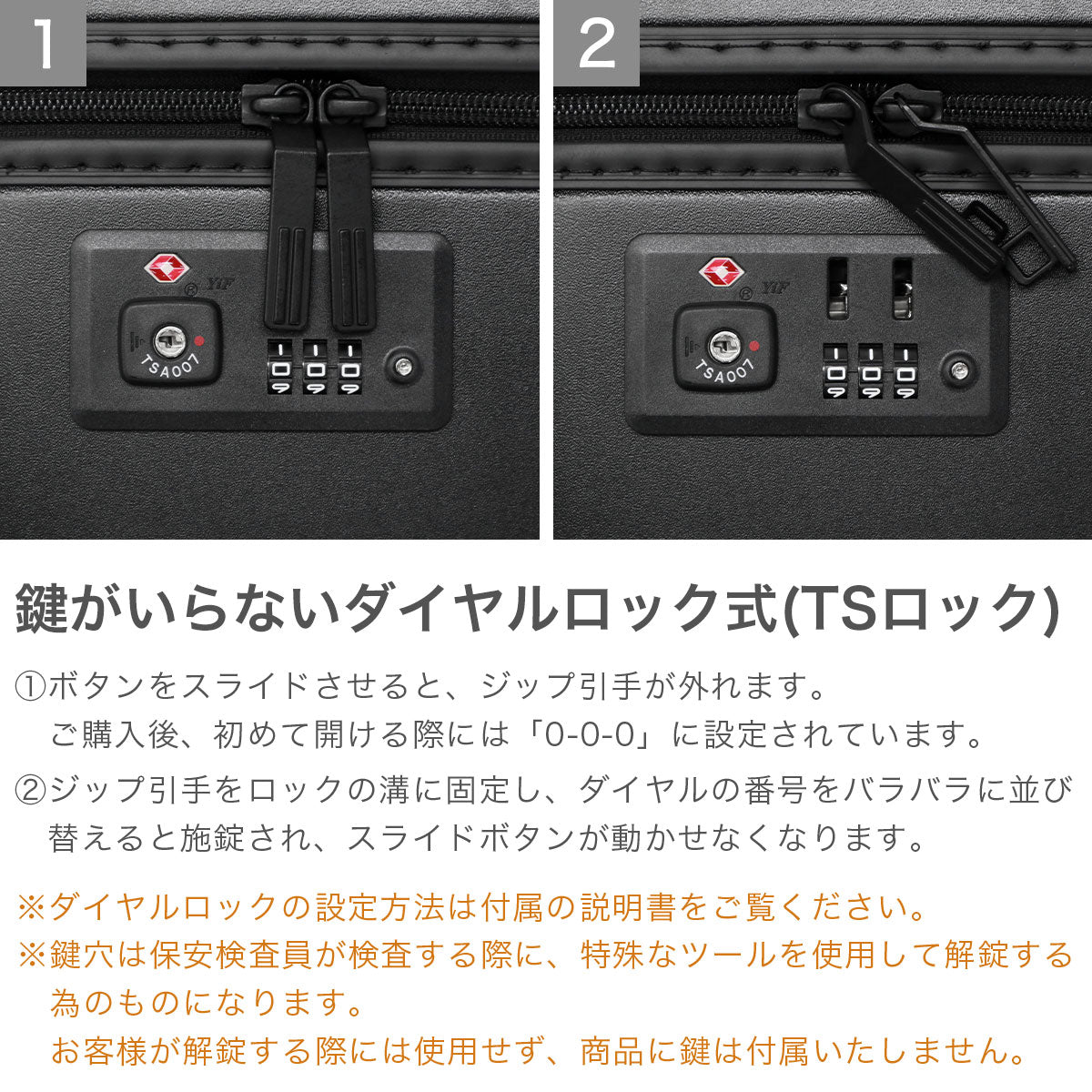 1

YIF
TSA007

2

YIF
TSA007

鍵がいらないダイヤルロック式(TSロック)

①ボタンをスライドさせると、ジップ引手が外れます。
ご購入後、初めて開ける際には「0-0-0」に設定されています。

②ジップ引手をロックの溝に固定し、ダイヤルの番号をバラバラに並び替えると施錠され、スライドボタンが動かせなくなります。

※ダイヤルロックの設定方法は付属の説明書をご覧ください。
※鍵穴は保安検査員が検査する際に、特殊なツールを使用して解錠する為のものになります。
お客様が解錠する際には使用せず、商品に鍵は付属いたしません。