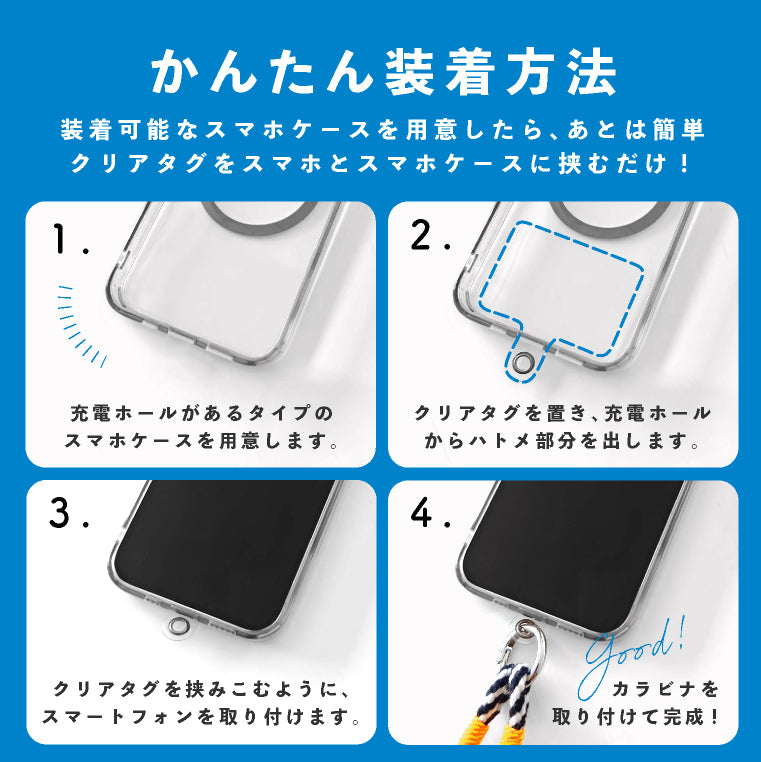 かんたん装着方法

装着可能なスマホケースを用意したら、あとは簡単 クリアタグをスマホとスマホケースに挟むだけ！

1.

充電ホールがあるタイプの スマホケースを用意します。

2.

クリアタグを置き、充電ホール からハトメ部分を出します。

3.

クリアタグを挟みこむように、 スマートフォンを取り付けます。

4.

Good!

カラビナを 取り付けて完成！