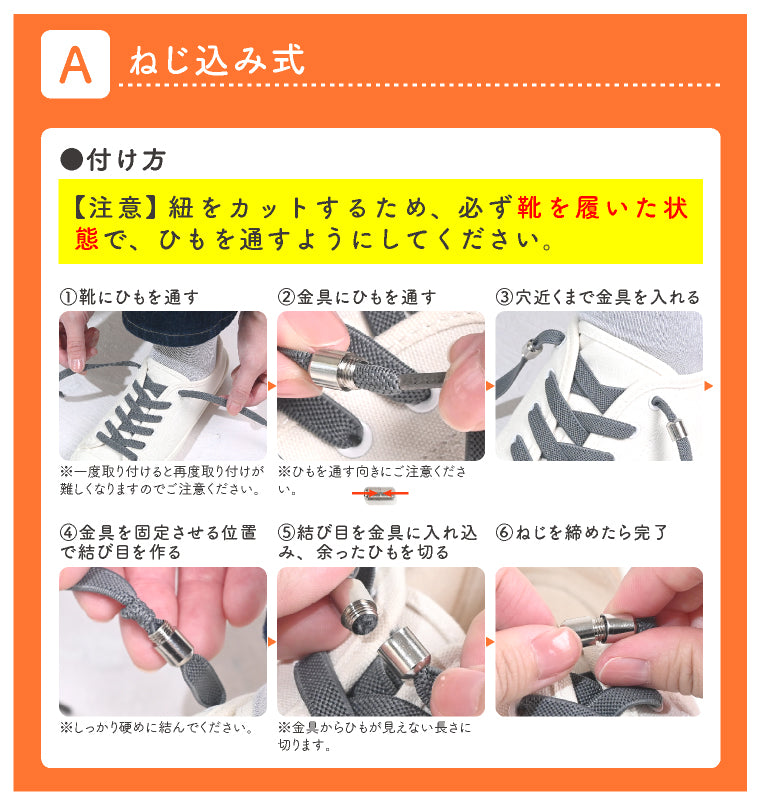 A ねじ込み式

●付け方

【注意】紐をカットするため、必ず靴を履いた状態で、ひもを通すようにしてください。

①靴にひもを通す

※一度取り付けると再度取り付けが難しくなりますのでご注意ください。

②金具にひもを通す

※ひもを通す向きにご注意ください。

③穴近くまで金具を入れる

④金具を固定させる位置で結び目を作る

※しっかり硬めに結んでください。

⑤結び目を金具に入れ込み、余ったひもを切る

※金具からひもが見えない長さに切ります。

⑥ねじを締めたら完了