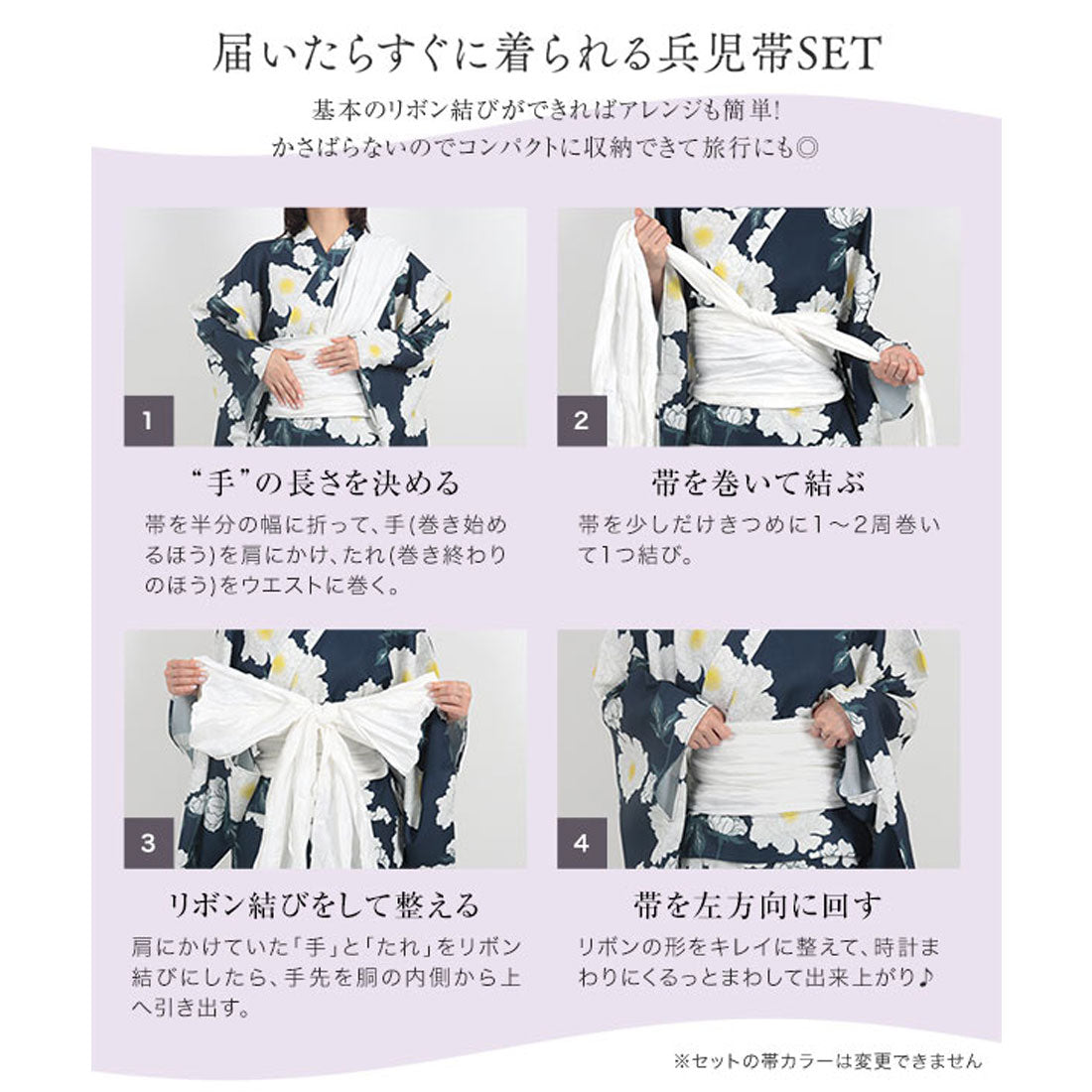 届いたらすぐに着られる兵児帯SET

基本のリボン結びができればアレンジも簡単!
かさばらないのでコンパクトに収納できて旅行にも◎

1

“手”の長さを決める

帯を半分の幅に折って、手(巻き始めるほう)を肩にかけ、たれ(巻き終わりのほう)をウエストに巻く。

2

帯を巻いて結ぶ

帯を少しだけきつめに1～2周巻いて1つ結び。

3

リボン結びをして整える

肩にかけていた「手」と「たれ」をリボン結びにしたら、手先を胴の内側から上へ引き出す。

4

帯を左方向に回す

リボンの形をキレイに整えて、時計まわりにくるっとまわして出来上がり♪

※セットの帯カラーは変更できません