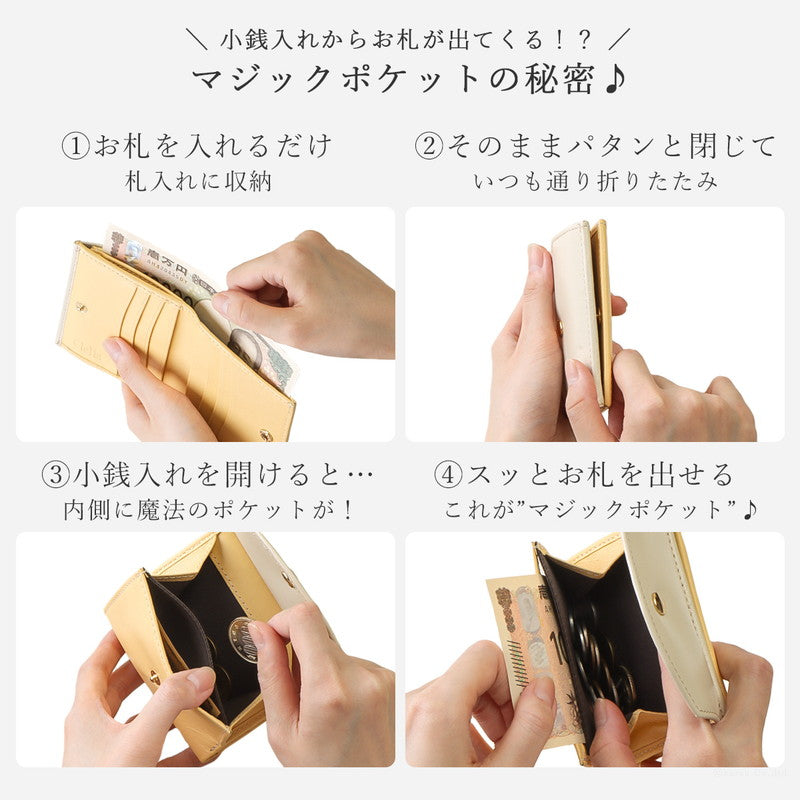 ＼ 小銭入れからお札が出てくる！？ ／
マジックポケットの秘密♪

①お札を入れるだけ
札入れに収納

②そのままパタンと閉じて
いつも通り折りたたみ

③小銭入れを開けると…
内側に魔法のポケットが！

④スッとお札を出せる
これが"マジックポケット"♪