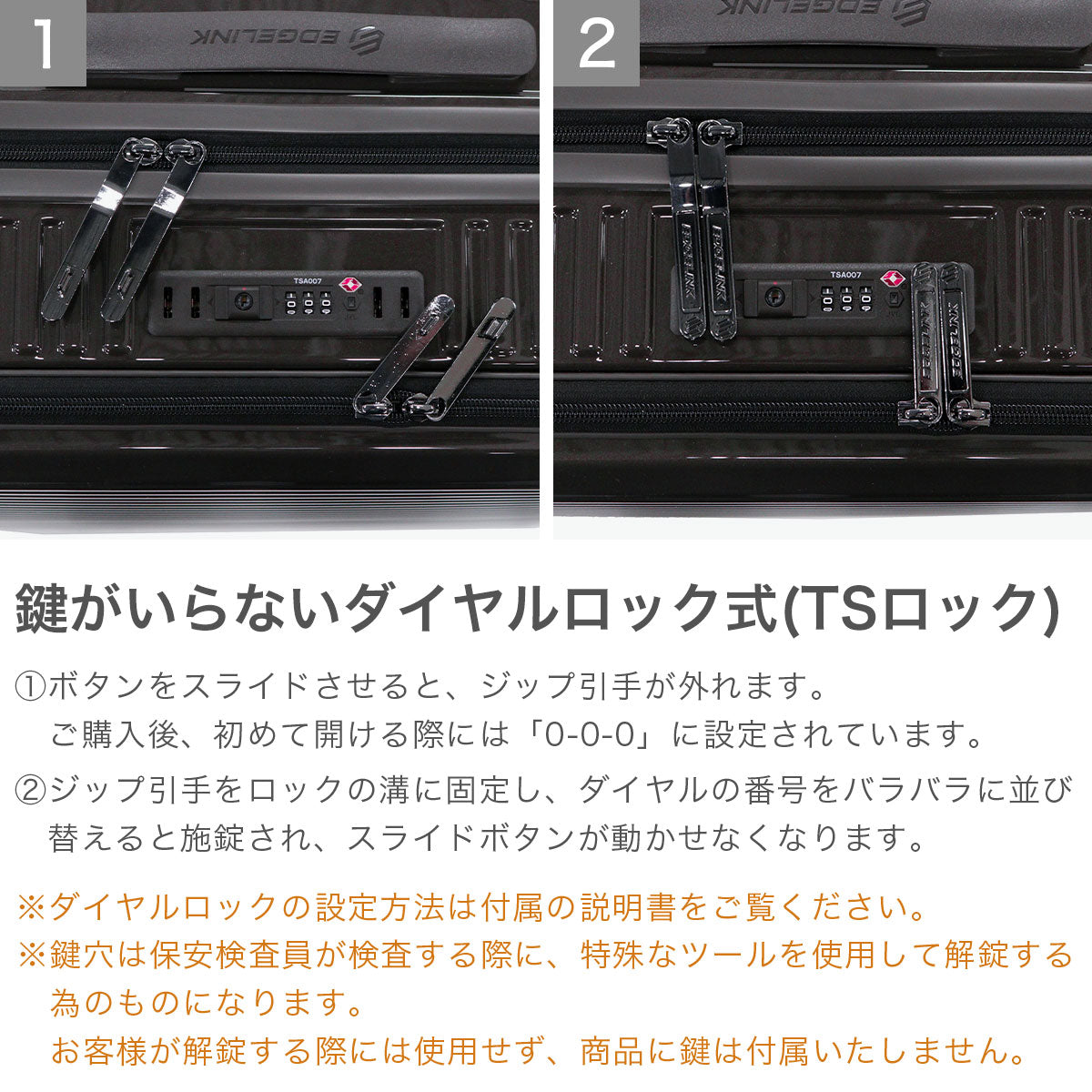 1

EDGELINK

TSA007

2

EDGELINK

TSA007

EDGELINK

EDGELINK

鍵がいらないダイヤルロック式(TSロック)

①ボタンをスライドさせると、ジップ引手が外れます。
ご購入後、初めて開ける際には「0-0-0」に設定されています。

②ジップ引手をロックの溝に固定し、ダイヤルの番号をバラバラに並び替えると施錠され、スライドボタンが動かせなくなります。

※ダイヤルロックの設定方法は付属の説明書をご覧ください。
※鍵穴は保安検査員が検査する際に、特殊なツールを使用して解錠する為のものになります。
お客様が解錠する際には使用せず、商品に鍵は付属いたしません。