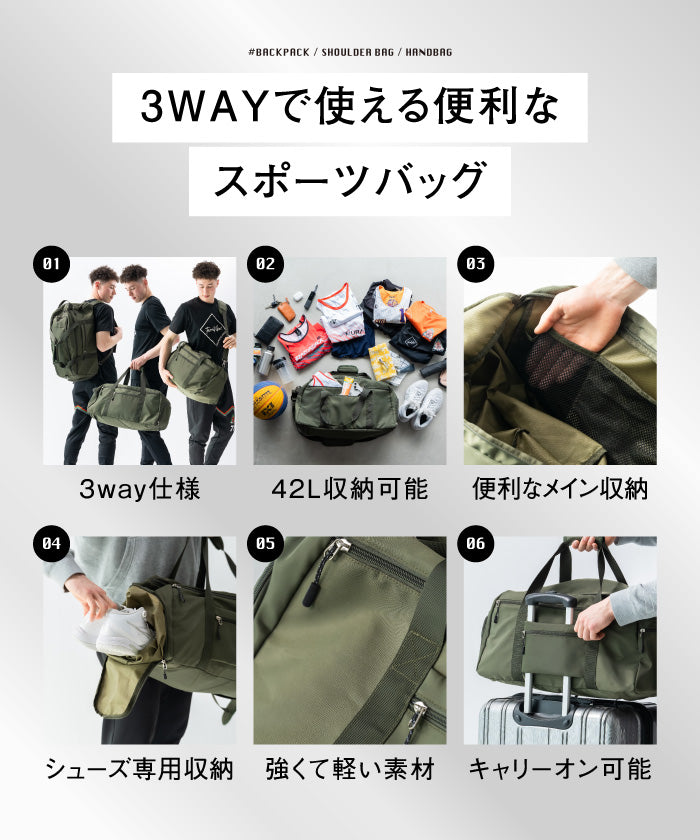 #BACKPACK / SHOULDER BAG / HANDBAG

3WAYで使える便利な
スポーツバッグ

01
3way仕様

02
42L収納可能

03
便利なメイン収納

04
シューズ専用収納

05
強くて軽い素材

06
キャリーオン可能