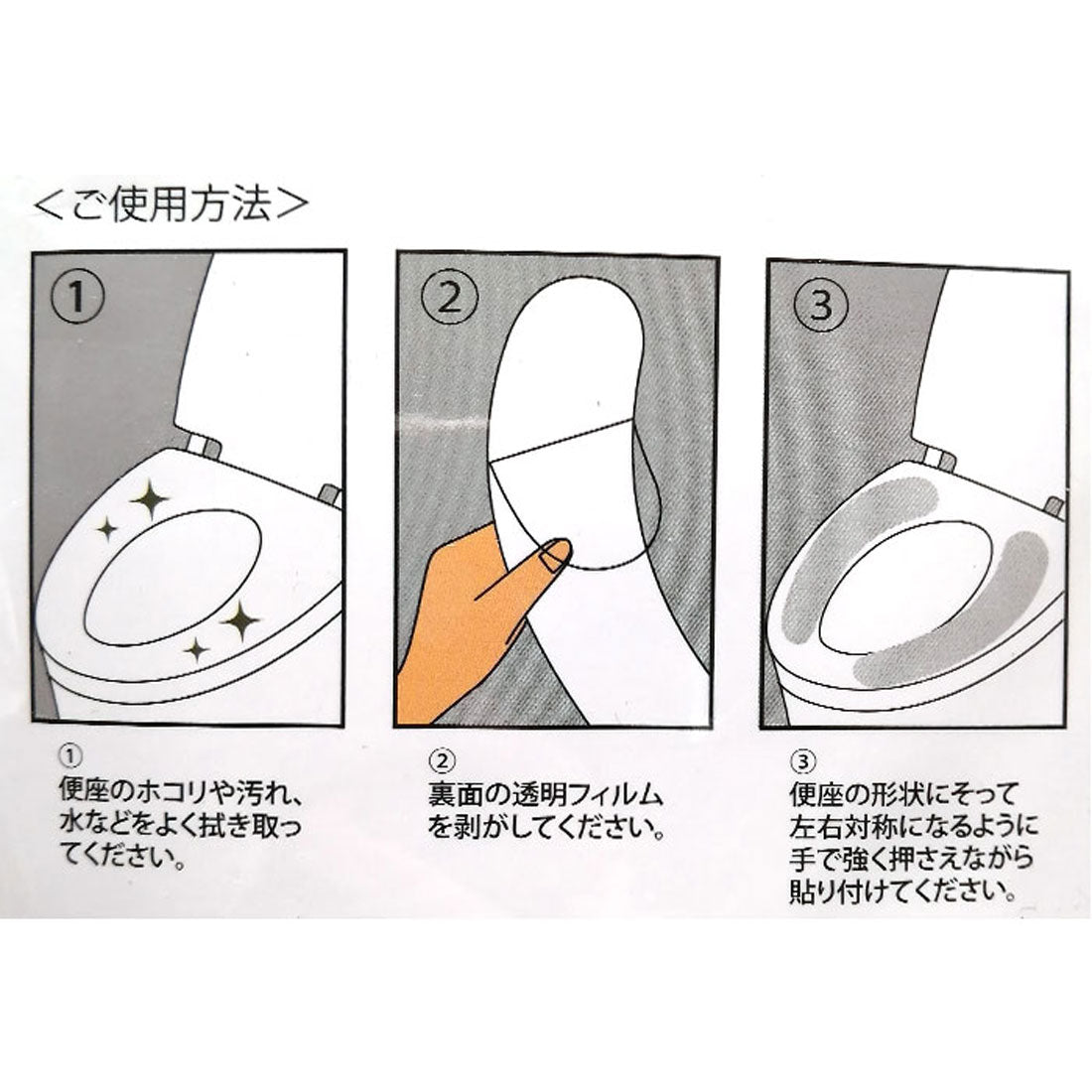 ＜ご使用方法＞

①

②

③

①
便座のホコリや汚れ、水などをよく拭き取ってください。

②
裏面の透明フィルムを剥がしてください。

③
便座の形状にそって左右対称になるように手で強く押さえながら貼り付けてください。