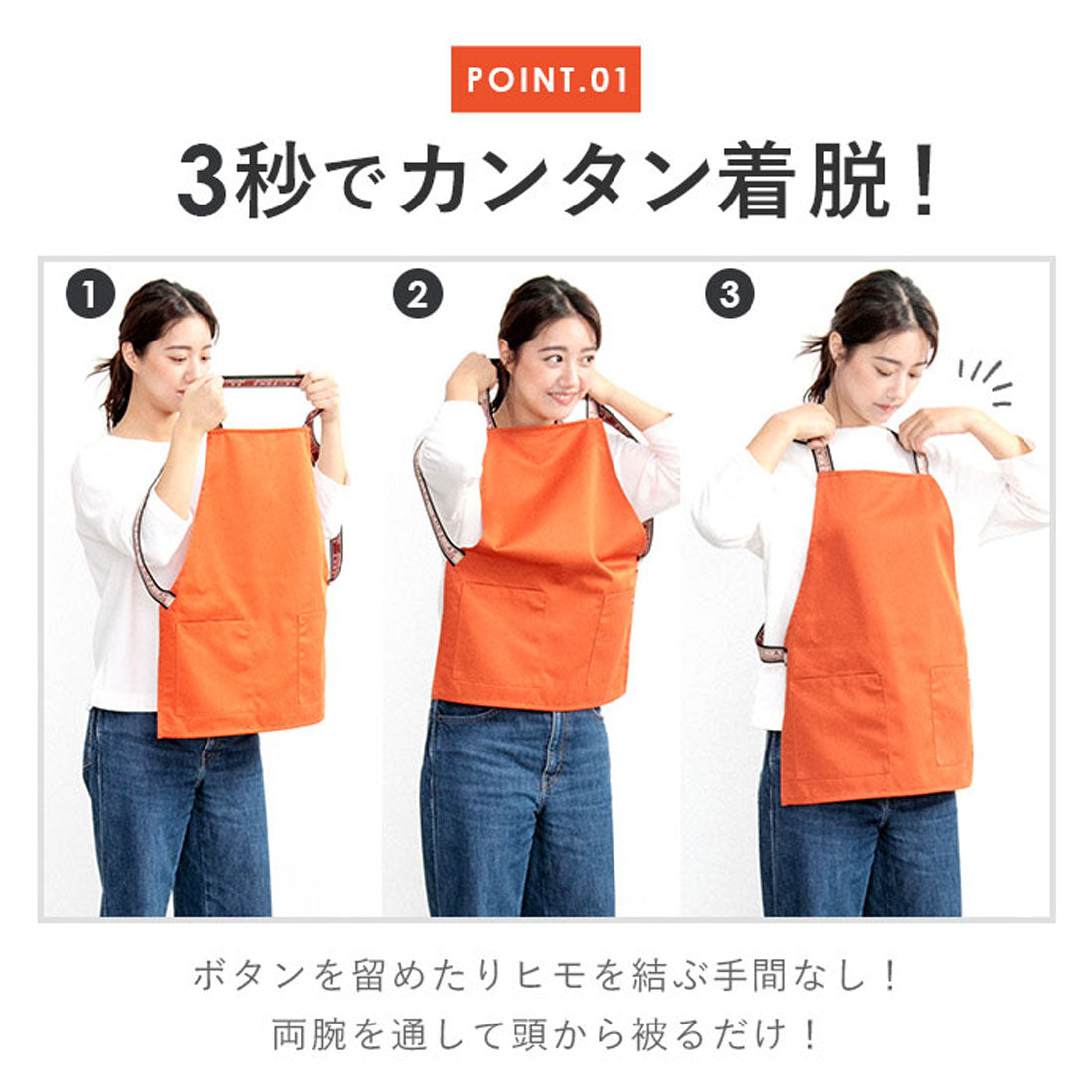 POINT.01

3秒でカンタン着脱！

1

2

3

ボタンを留めたりヒモを結ぶ手間なし！
両腕を通して頭から被るだけ！