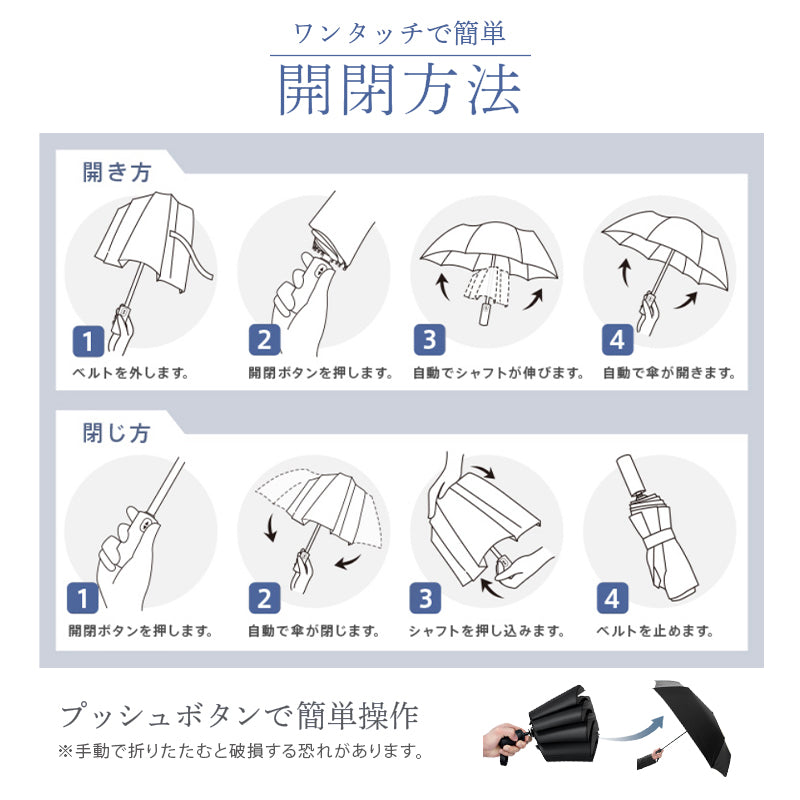 ワンタッチで簡単
開閉方法

開き方

1
ベルトを外します。

2
開閉ボタンを押します。

3
自動でシャフトが伸びます。

4
自動で傘が開きます。

閉じ方

1
開閉ボタンを押します。

2
自動で傘が閉じます。

3
シャフトを押し込みます。

4
ベルトを止めます。

プッシュボタンで簡単操作
※手動で折りたたむと破損する恐れがあります。