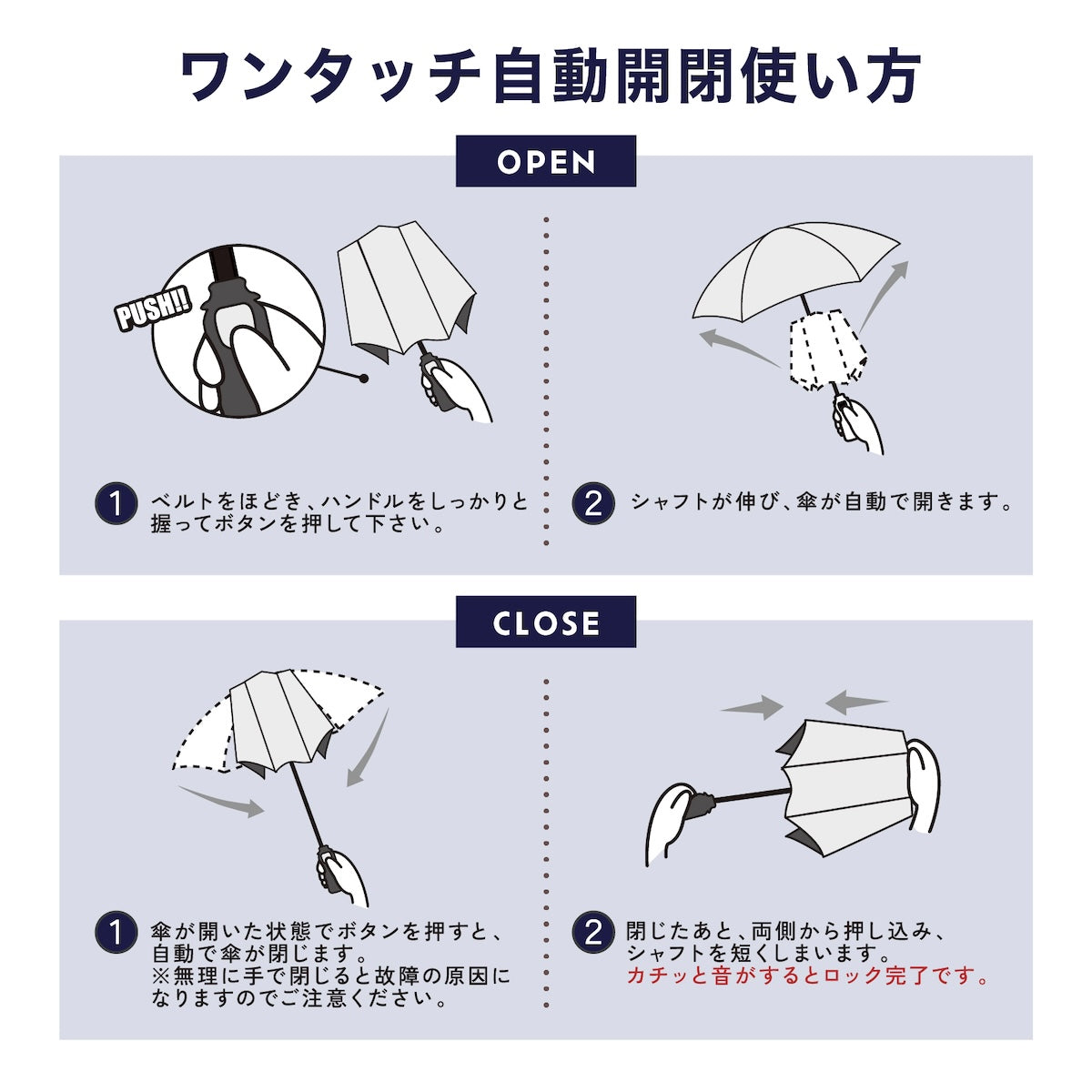 ワンタッチ自動開閉使い方

OPEN

PUSH!!

1 ベルトをほどき、ハンドルをしっかりと握ってボタンを押して下さい。

2 シャフトが伸び、傘が自動で開きます。

CLOSE

1 傘が開いた状態でボタンを押すと、自動で傘が閉じます。
※無理に手で閉じると故障の原因になりますのでご注意ください。

2 閉じたあと、両側から押し込み、シャフトを短くしまいます。
カチッと音がするとロック完了です。