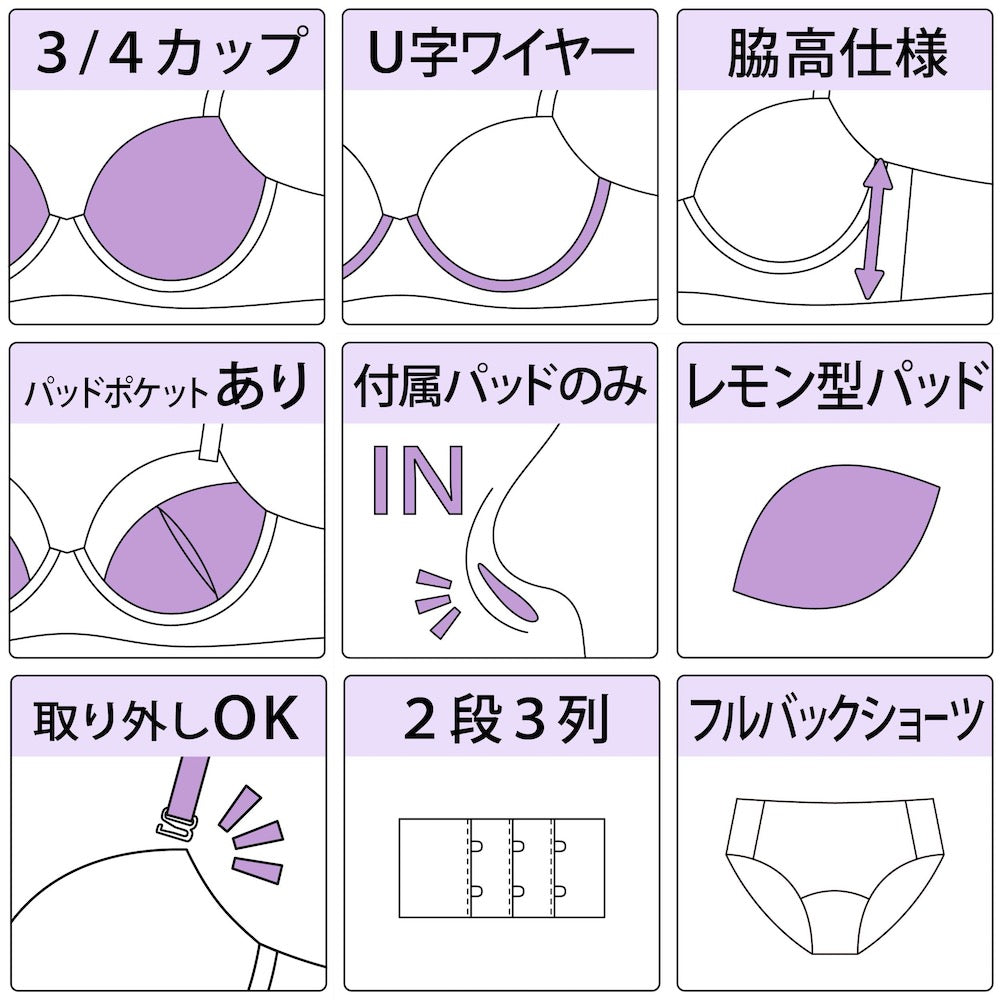 3/4カップ

U字ワイヤー

脇高仕様

パッドポケットあり

付属パッドのみ

IN

レモン型パッド

取り外しOK

2段3列

フルバックショーツ