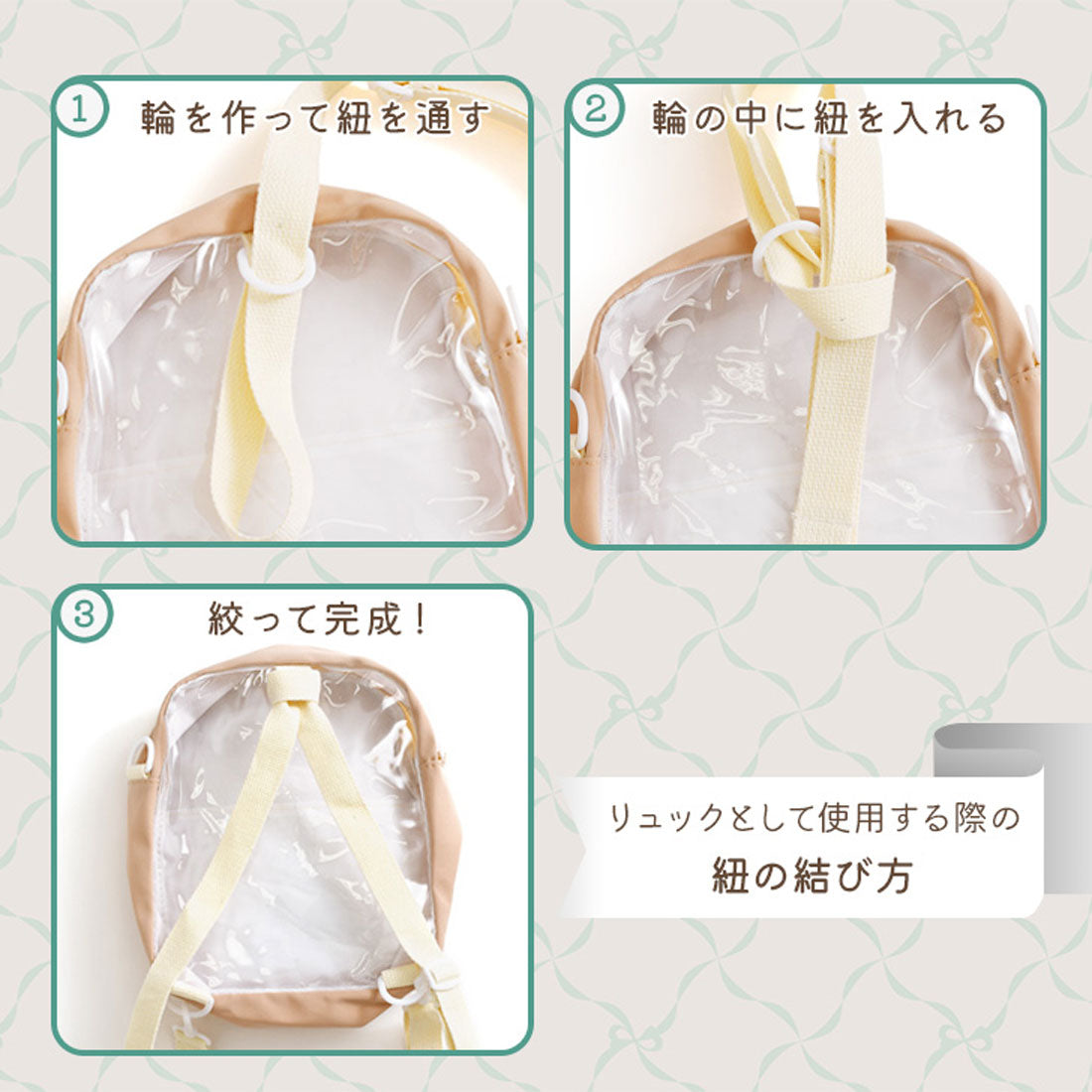 1 輪を作って紐を通す

2 輪の中に紐を入れる

3 絞って完成！

リュックとして使用する際の
紐の結び方