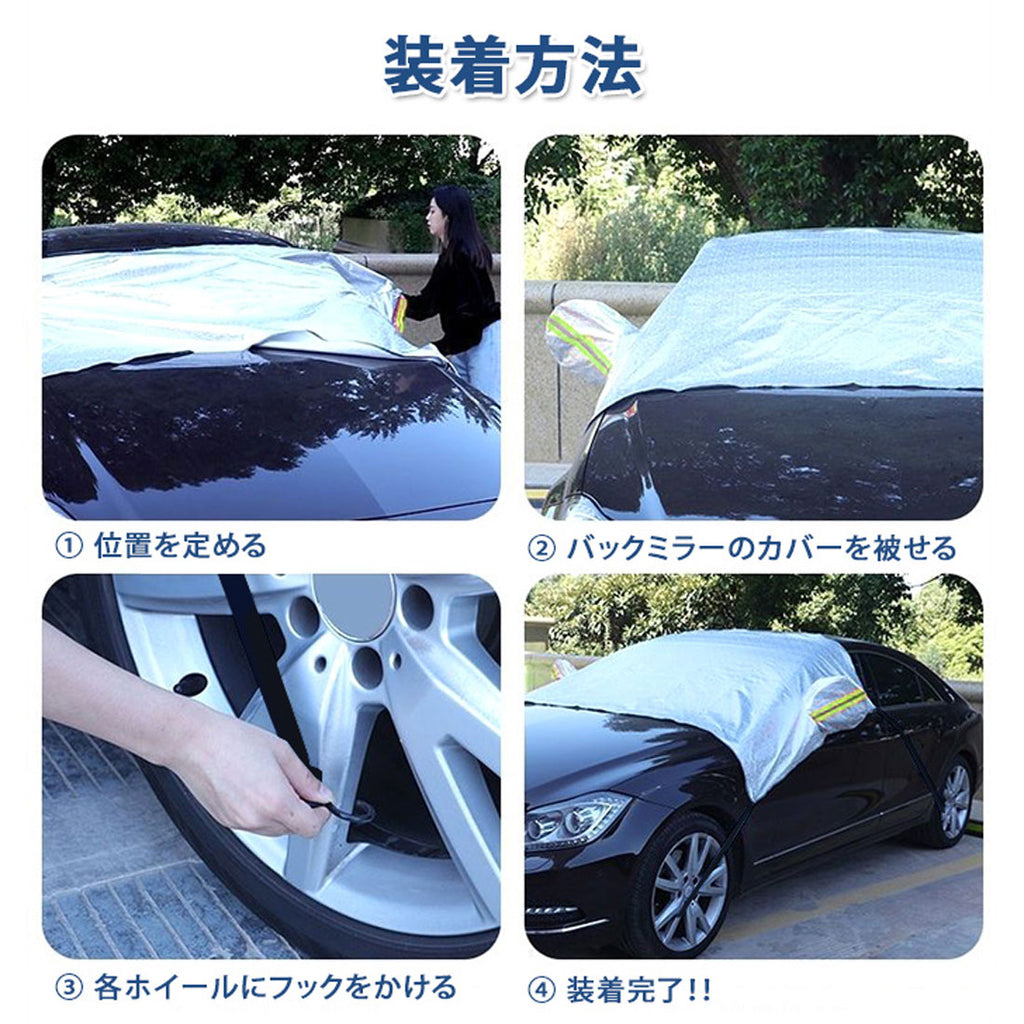 装着方法

① 位置を定める

② バックミラーのカバーを被せる

③ 各ホイールにフックをかける

④ 装着完了!!