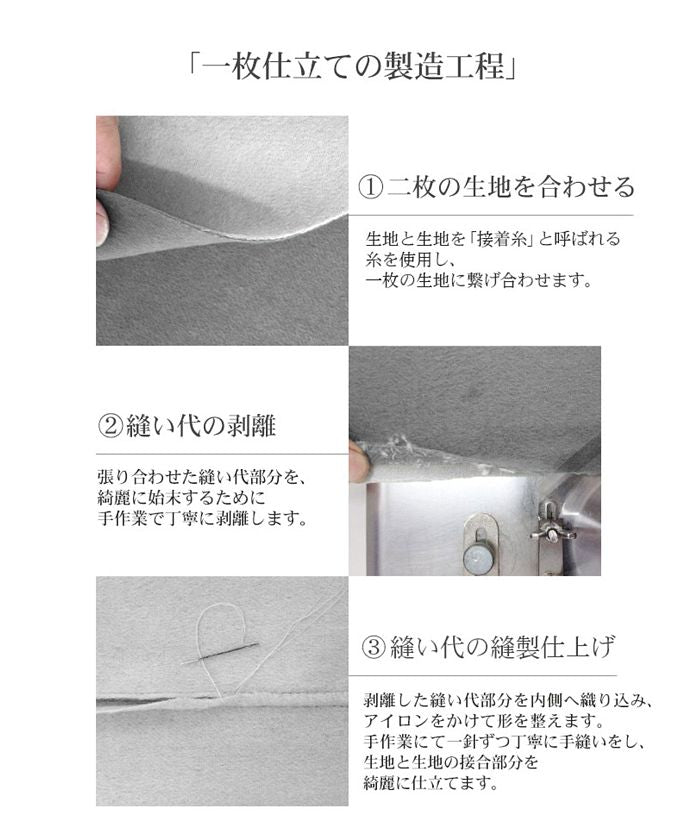 「一枚仕立ての製造工程」

①二枚の生地を合わせる

生地と生地を「接着糸」と呼ばれる糸を使用し、一枚の生地に繋げ合わせます。

②縫い代の剥離

張り合わせた縫い代部分を、綺麗に始末するために手作業で丁寧に剥離します。

③縫い代の縫製仕上げ

剥離した縫い代部分を内側へ織り込み、アイロンをかけて形を整えます。手作業にて一針ずつ丁寧に手縫いをし、生地と生地の接合部分を綺麗に仕立てます。