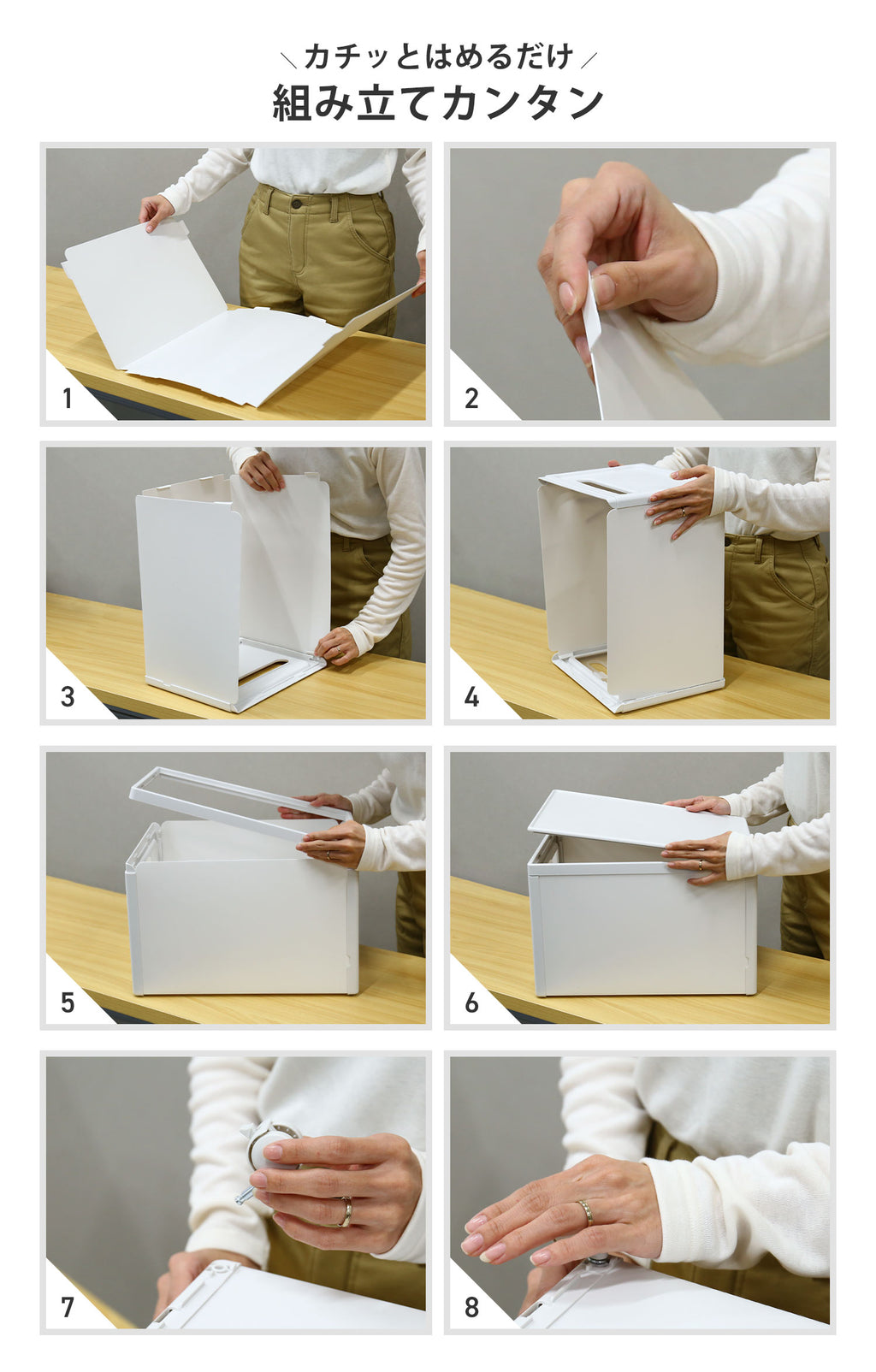 ＼カチッとはめるだけ／
組み立てカンタン

1

2

3

4

5

6

7

8