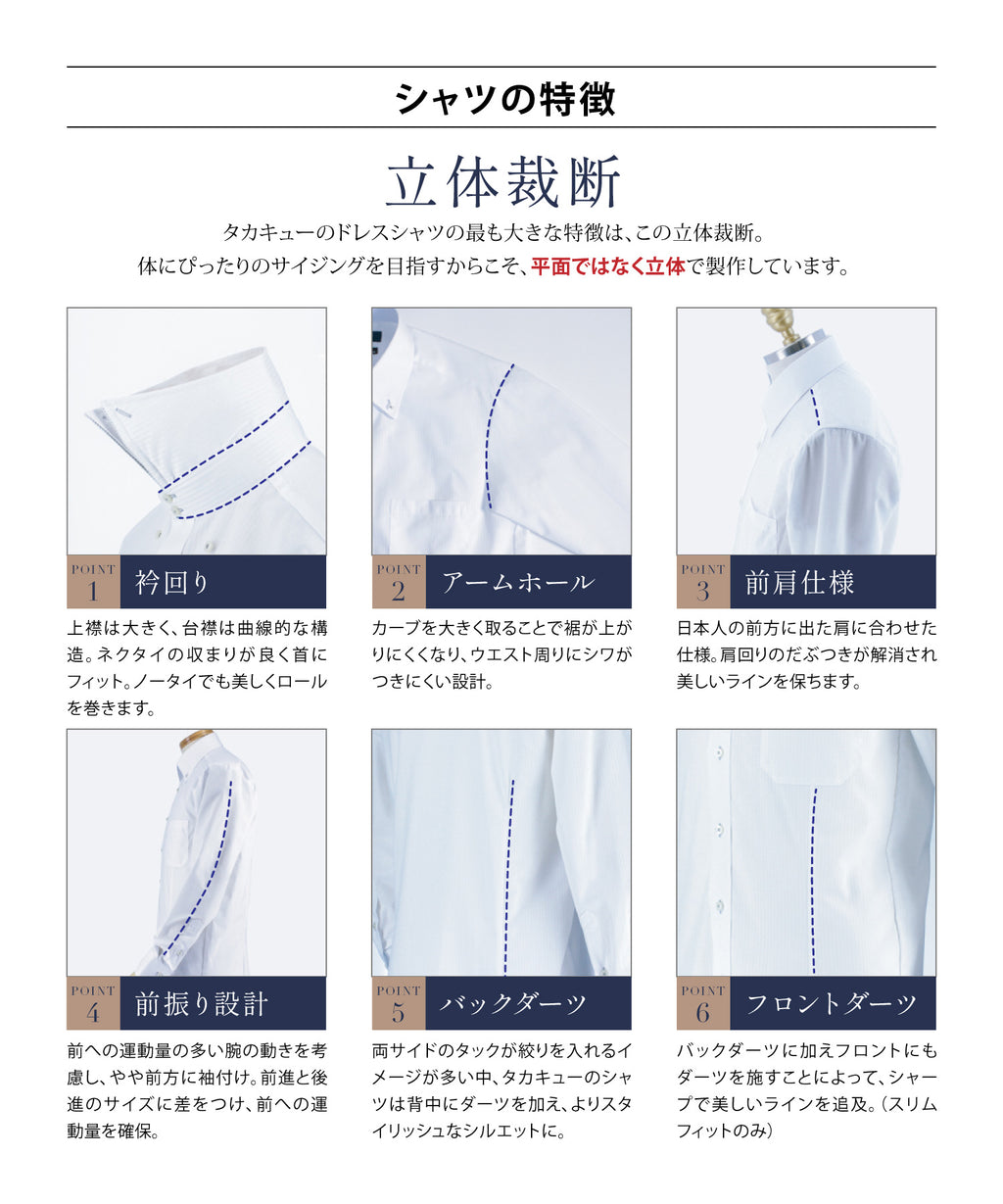 シャツの特徴

立体裁断

タカキューのドレスシャツの最も大きな特徴は、この立体裁断。
体にぴったりのサイジングを目指すからこそ、平面ではなく立体で製作しています。

POINT 1 衿回り

上襟は大きく、台襟は曲線的な構造。ネクタイの収まりが良く首にフィット。ノータイでも美しくロールを巻きます。

POINT 2 アームホール

カーブを大きく取ることで裾が上がりにくくなり、ウエスト周りにシワがつきにくい設計。

POINT 3 前肩仕様

日本人の前方に出た肩に合わせた仕様。肩回りのだぶつきが解消され美しいラインを保ちます。

POINT 4 前振り設計

前への運動量の多い腕の動きを考慮し、やや前方に袖付け。前進と後進のサイズに差をつけ、前への運動量を確保。

POINT 5 バックダーツ

両サイドのタックが絞りを入れるイメージが多い中、タカキューのシャツは背中にダーツを加え、よりスタイリッシュなシルエットに。

POINT 6 フロントダーツ

バックダーツに加えフロントにもダーツを施すことによって、シャープで美しいラインを追及。（スリムフィットのみ）