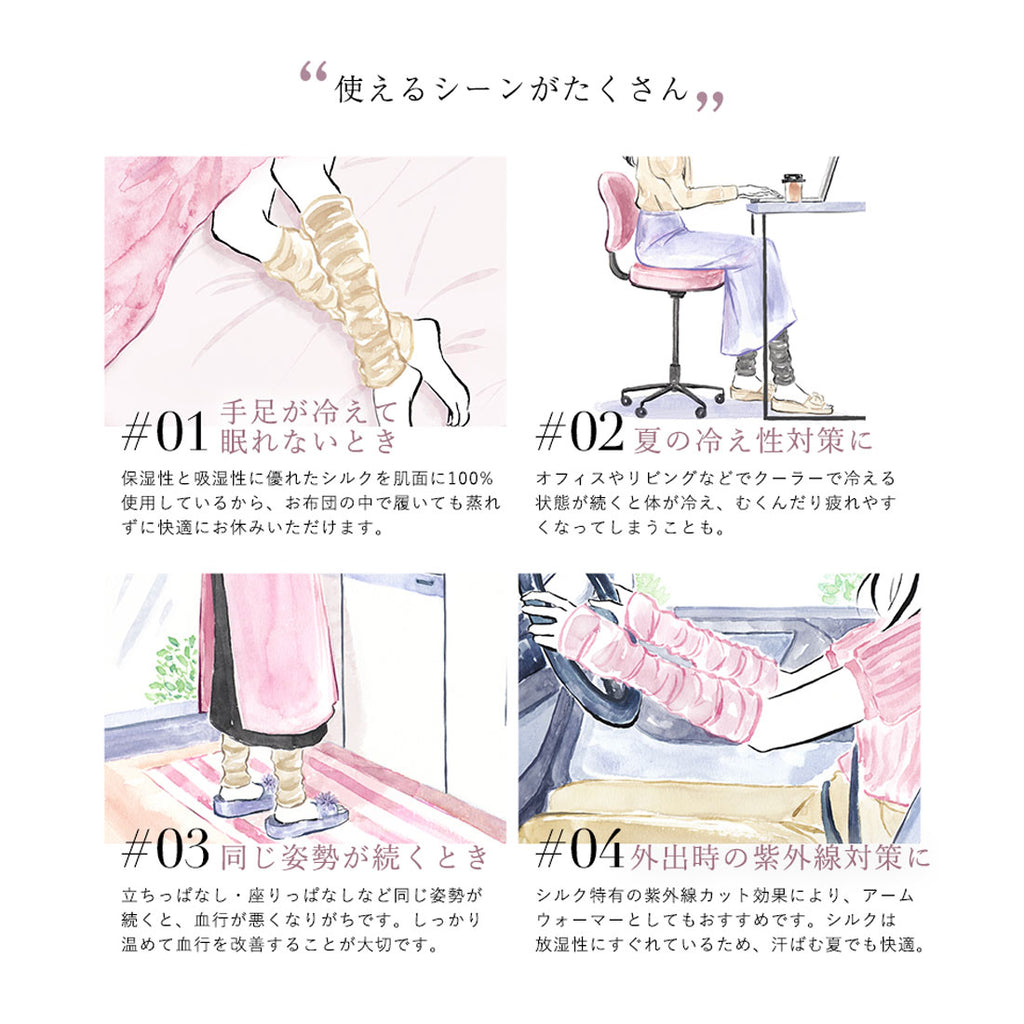 “使えるシーンがたくさん”

#01 手足が冷えて眠れないとき

保湿性と吸湿性に優れたシルクを肌面に100%使用しているから、お布団の中で履いても蒸れずに快適にお休みいただけます。

#02 夏の冷え性対策に

オフィスやリビングなどでクーラーで冷える状態が続くと体が冷え、むくんだり疲れやすくなってしまうことも。

#03 同じ姿勢が続くとき

立ちっぱなし・座りっぱなしなど同じ姿勢が続くと、血行が悪くなりがちです。しっかり温めて血行を改善することが大切です。

#04 外出時の紫外線対策に

シルク特有の紫外線カット効果により、アームウォーマーとしてもおすすめです。シルクは放湿性にすぐれているため、汗ばむ夏でも快適。