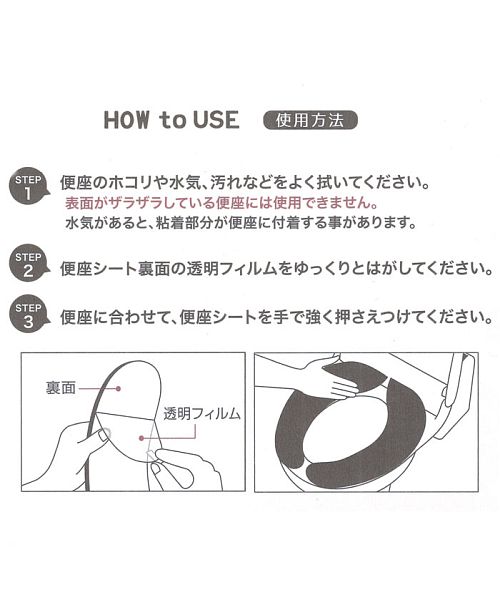 HOW to USE 使用方法

STEP 1 便座のホコリや水気、汚れなどをよく拭いてください。
表面がザラザラしている便座には使用できません。
水気があると、粘着部分が便座に付着する事があります。

STEP 2 便座シート裏面の透明フィルムをゆっくりとはがしてください。

STEP 3 便座に合わせて、便座シートを手で強く押さえつけてください。

裏面

透明フィルム